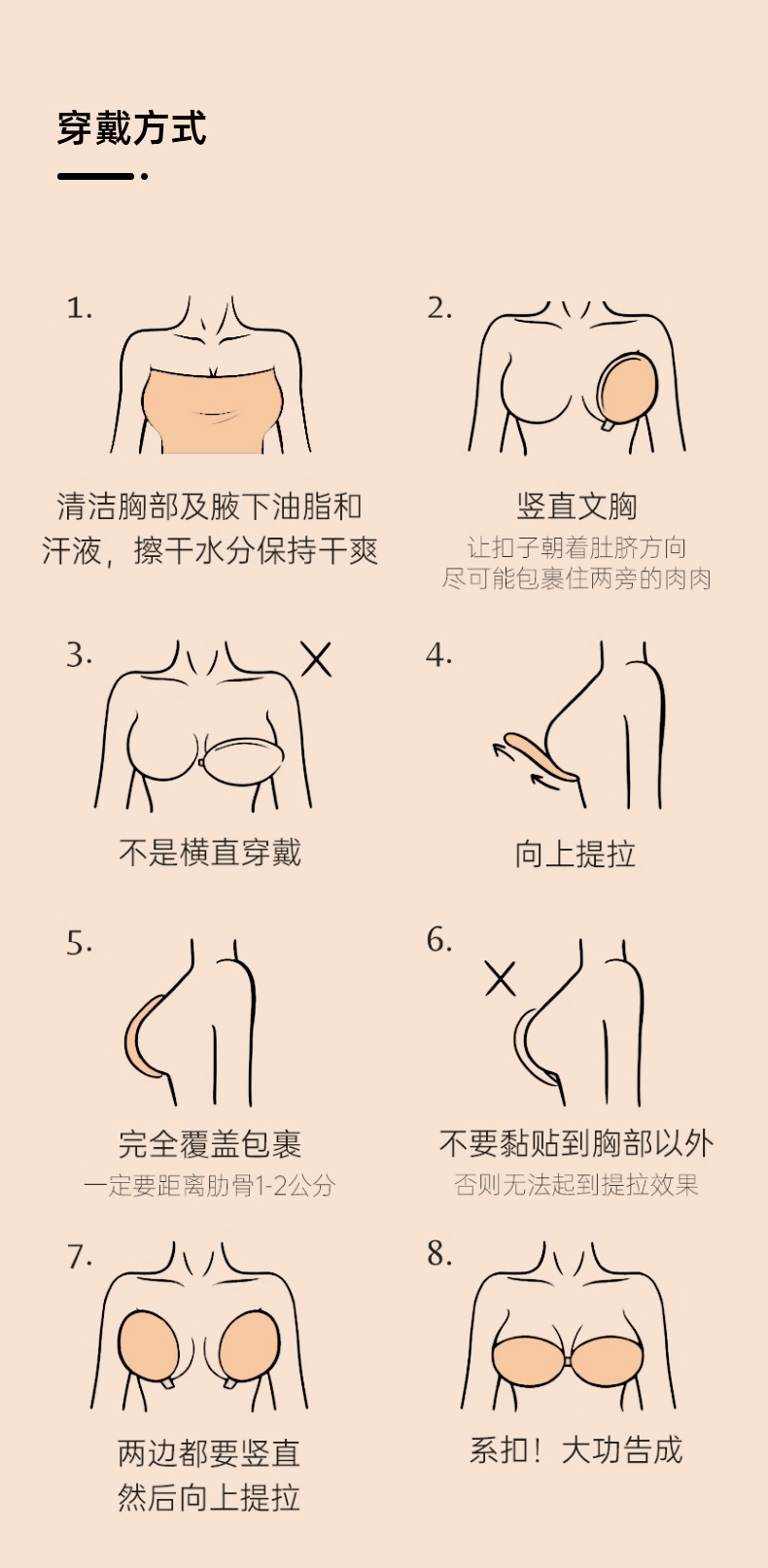 穿戴方式

1.

清洁胸部及腋下油脂和汗液，擦干水分保持干爽

2.

竖直文胸

让扣子朝着肚脐方向
尽可能包裹住两旁的肉肉

3.

不是横直穿戴

4.

向上提拉

5.

完全覆盖包裹

一定要距离肋骨1-2公分

6.

不要黏贴到胸部以外

否则无法起到提拉效果

7.

两边都要竖直
然后向上提拉

8.

系扣！大功告成