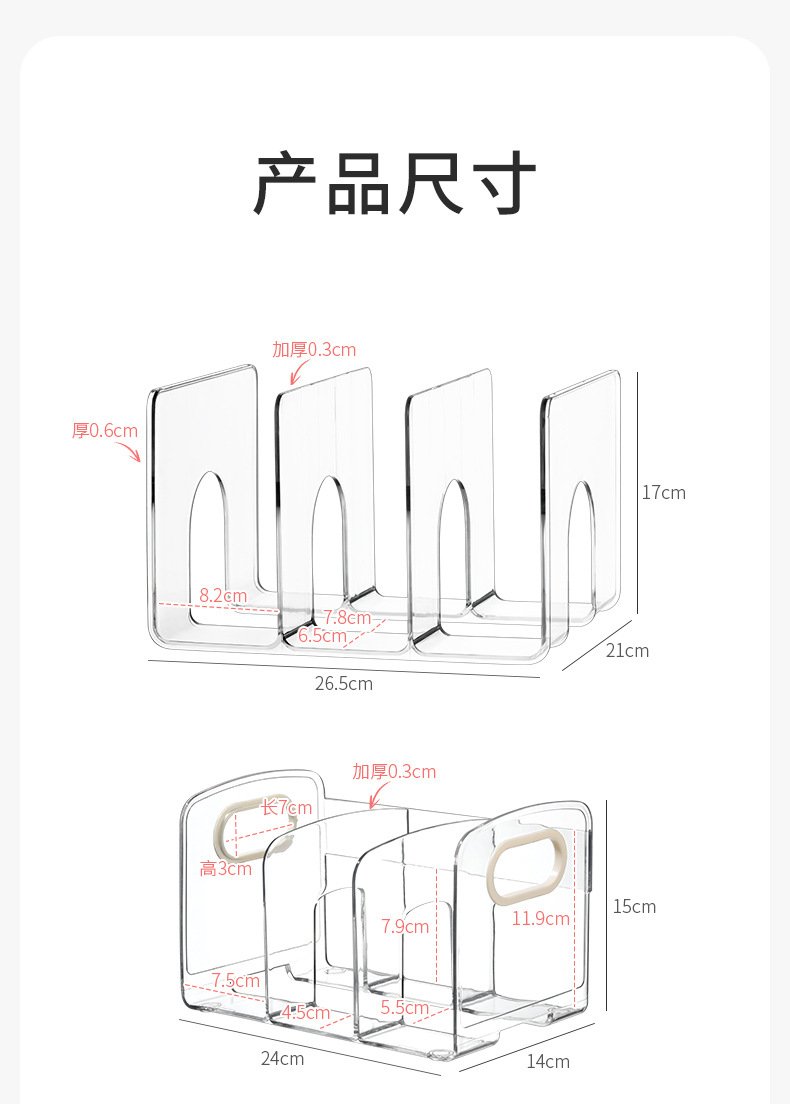 产品尺寸

加厚0.3cm

厚0.6cm

17cm

8.2cm

7.8cm

6.5cm

21cm

26.5cm

加厚0.3cm

长7cm

高3cm

7.9cm

11.9cm

15cm

7.5cm

4.5cm

5.5cm

24cm

14cm