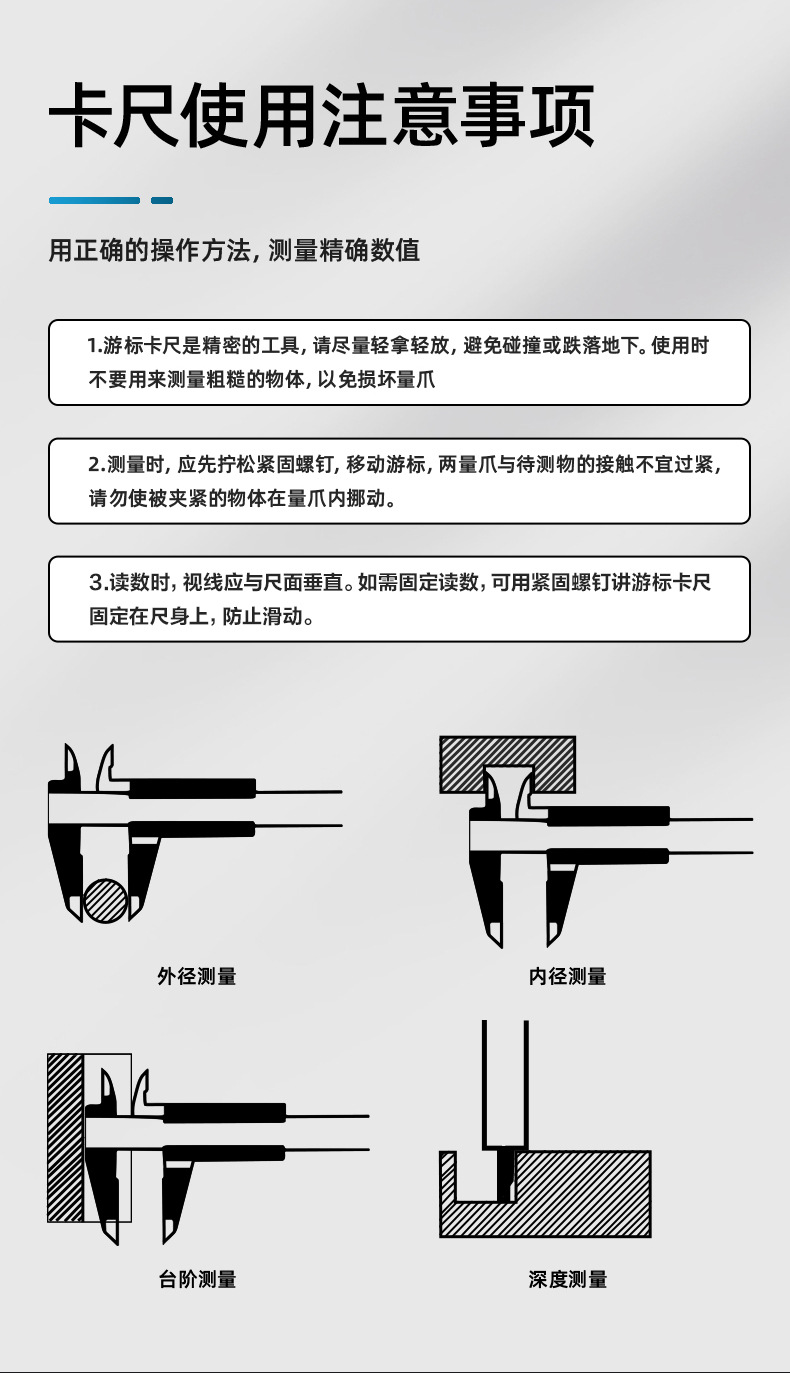 卡尺使用注意事项

用正确的操作方法，测量精确数值

1.游标卡尺是精密的工具，请尽量轻拿轻放，避免碰撞或跌落地下。使用时不要用来测量粗糙的物体，以免损坏量爪

2.测量时，应先拧松紧固螺钉，移动游标，两量爪与待测物的接触不宜过紧，请勿使被夹紧的物体在量爪内挪动。

3.读数时，视线应与尺面垂直。如需固定读数，可用紧固螺钉讲游标卡尺固定在尺身上，防止滑动。

外径测量

内径测量

台阶测量

深度测量