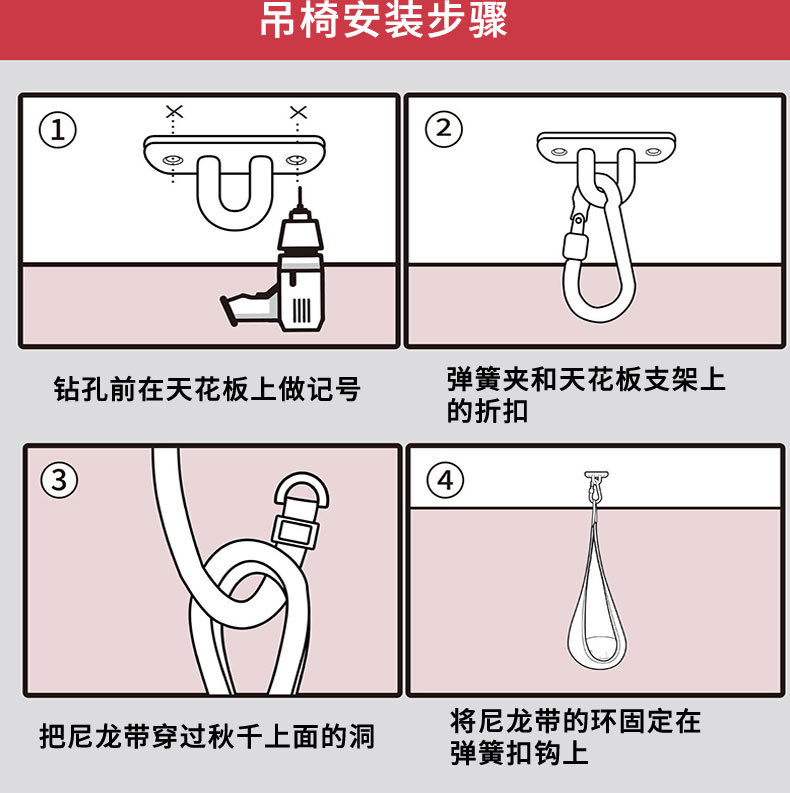 吊椅安装步骤

①
钻孔前在天花板上做记号

②
弹簧夹和天花板支架上的折扣

③
把尼龙带穿过秋千上面的洞

④
将尼龙带的环固定在弹簧扣钩上