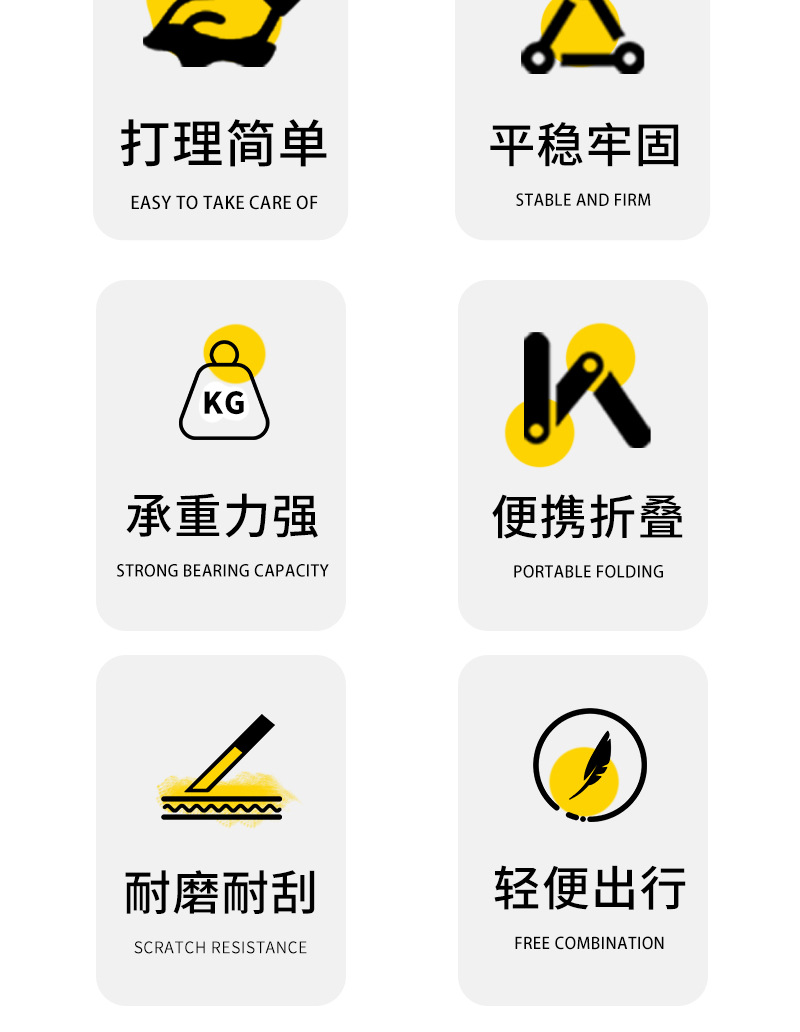 打理简单

EASY TO TAKE CARE OF

平稳牢固

STABLE AND FIRM

KG

承重力强

STRONG BEARING CAPACITY

便携折叠

PORTABLE FOLDING

耐磨耐刮

SCRATCH RESISTANCE

轻便出行

FREE COMBINATION