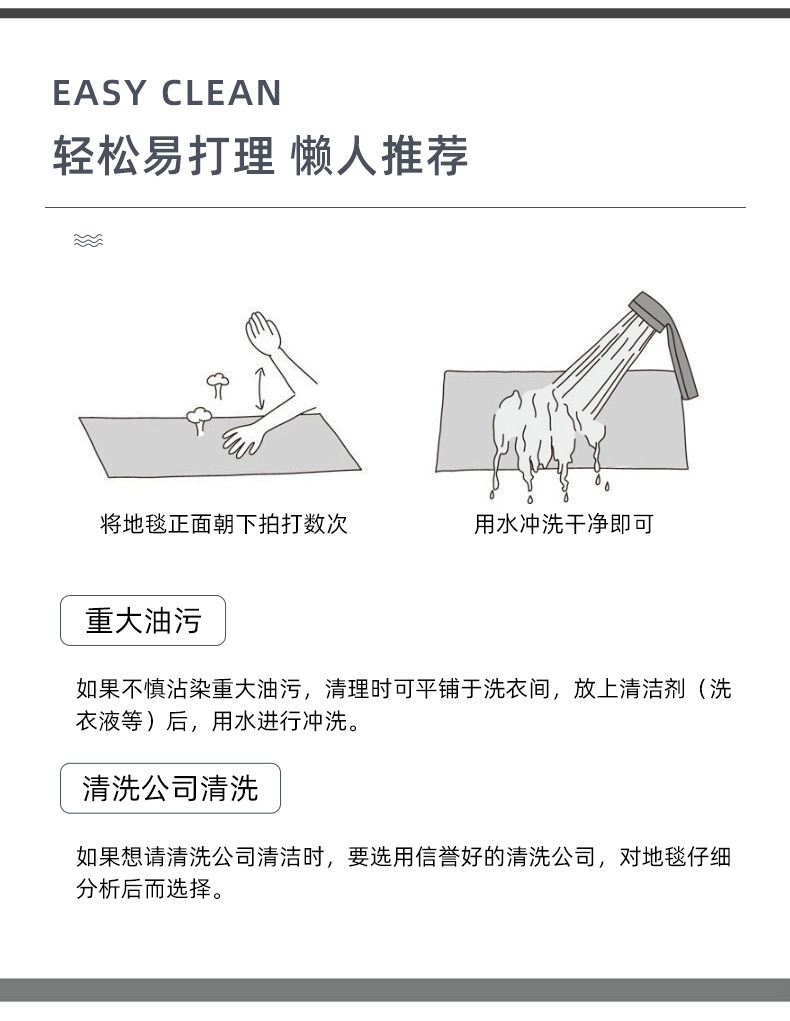 EASY CLEAN
轻松易打理 懒人推荐

将地毯正面朝下拍打数次

用水冲洗干净即可

重大油污

如果不慎沾染重大油污，清理时可平铺于洗衣间，放上清洁剂（洗衣液等）后，用水进行冲洗。

清洗公司清洗

如果想请清洗公司清洁时，要选用信誉好的清洗公司，对地毯仔细分析后而选择。