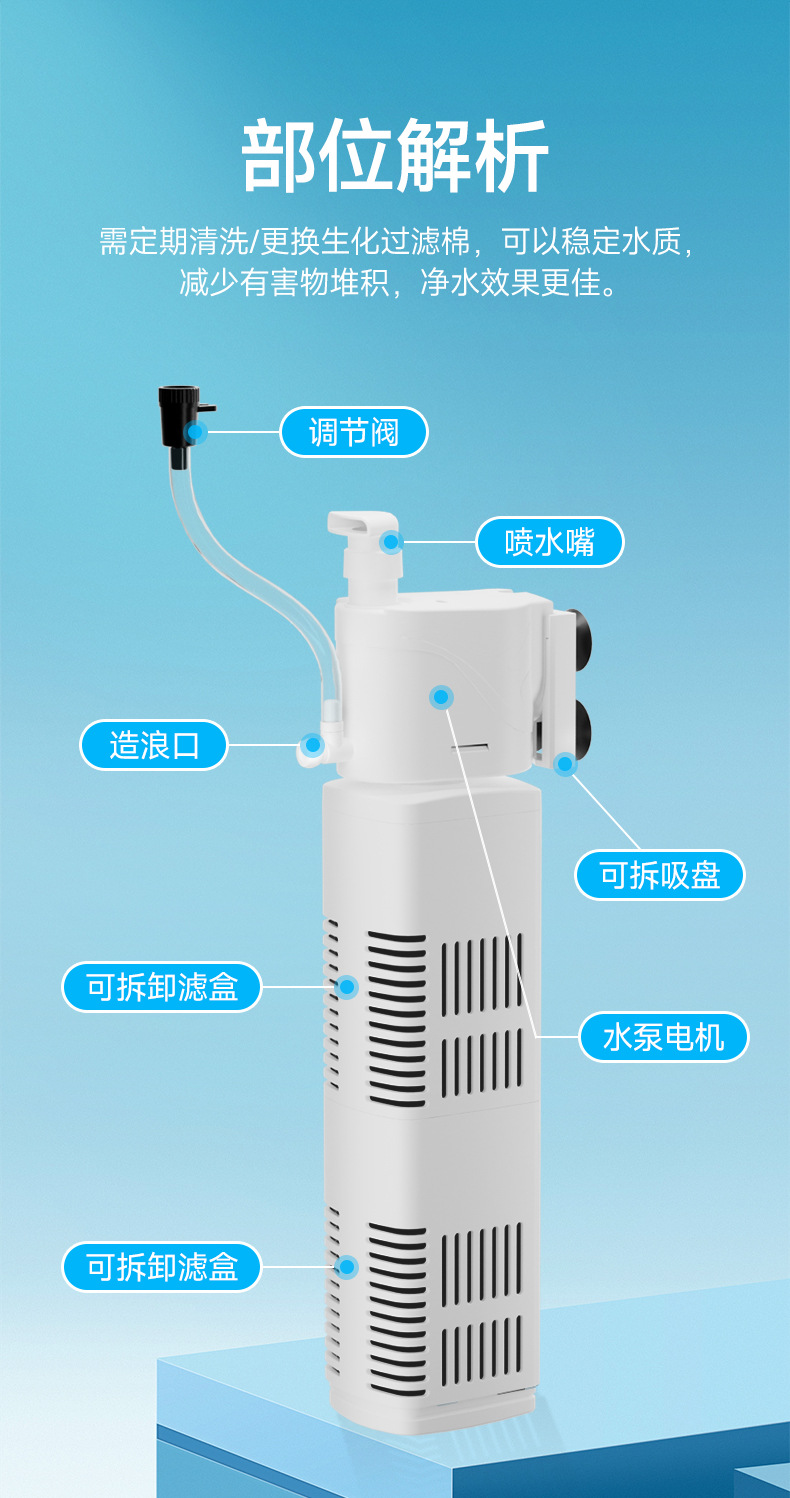 部位解析

需定期清洗/更换生化过滤棉，可以稳定水质，减少有害物堆积，净水效果更佳。

调节阀

喷水嘴

造浪口

可拆吸盘

可拆卸滤盒

水泵电机

可拆卸滤盒