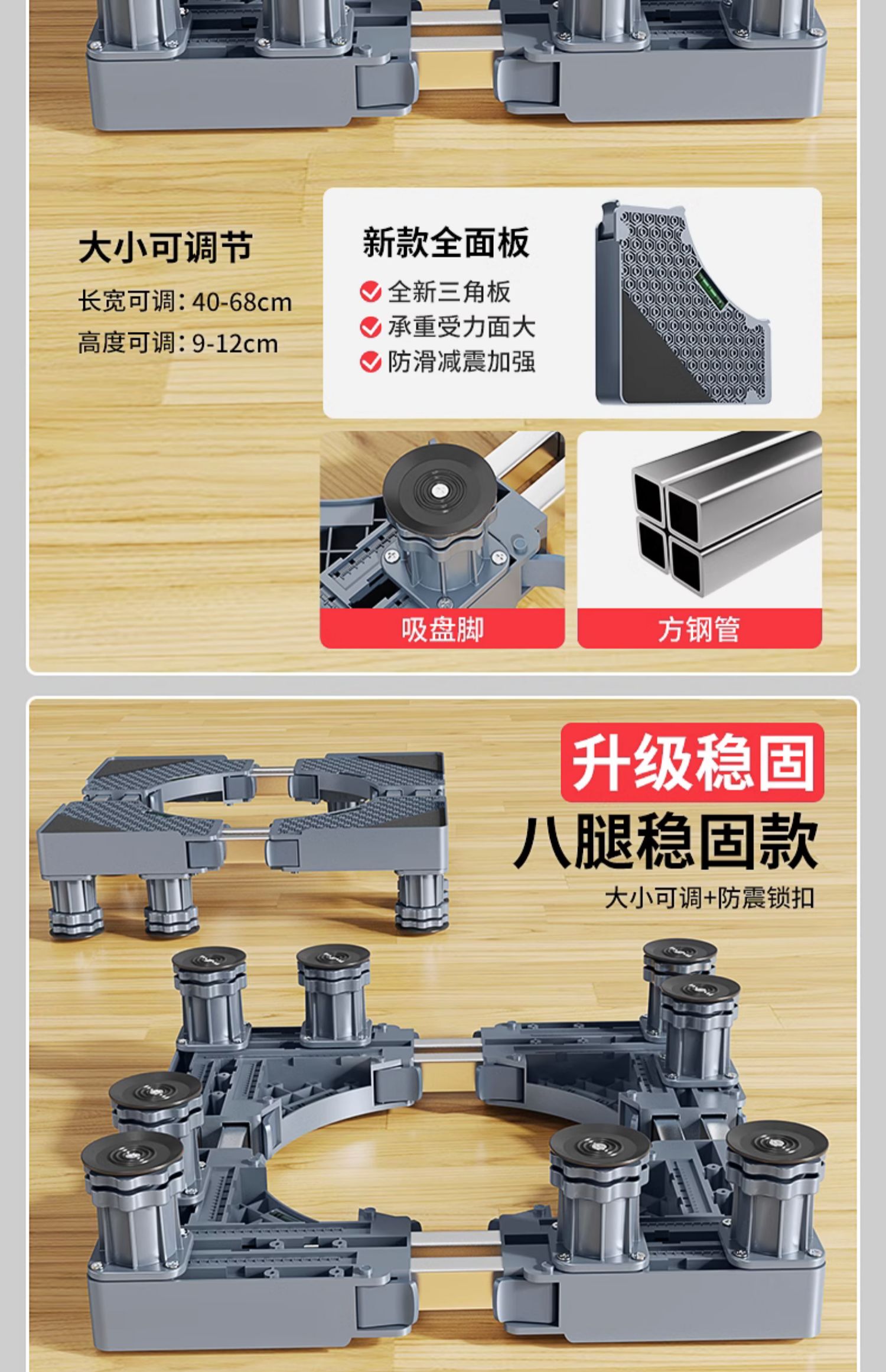 大小可调节

长宽可调：40-68cm
高度可调：9-12cm

新款全面板

全新三角板
承重受力面大
防滑减震加强

吸盘脚

方钢管

升级稳固

八腿稳固款

大小可调+防震锁扣