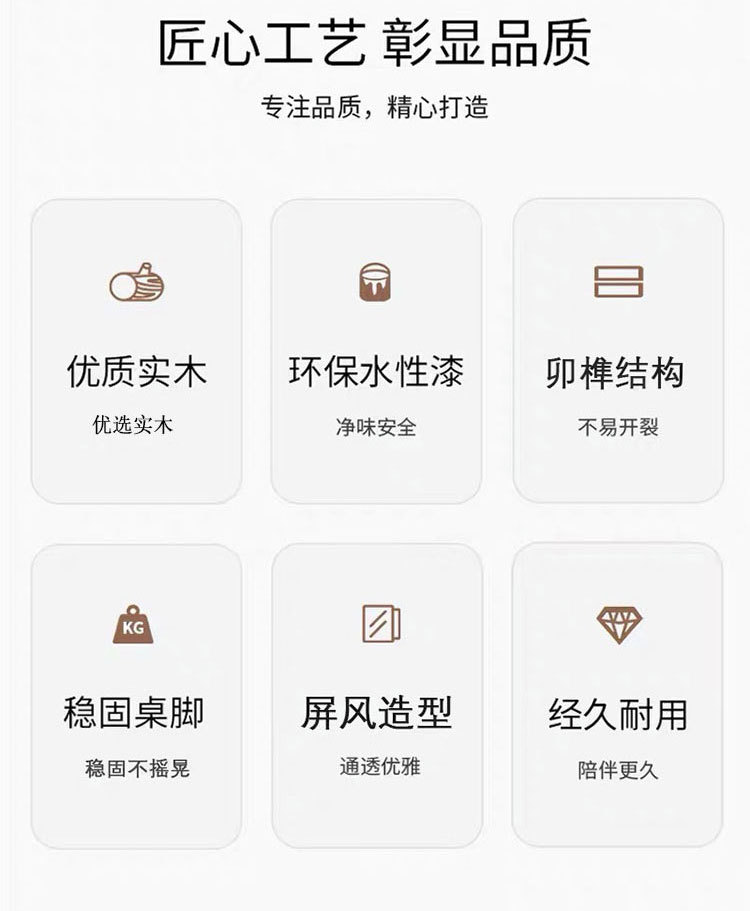 匠心工艺 彰显品质

专注品质，精心打造

优质实木

优选实木

环保水性漆

净味安全

卯榫结构

不易开裂

KG

稳固桌脚

稳固不摇晃

屏风造型

通透优雅

经久耐用

陪伴更久