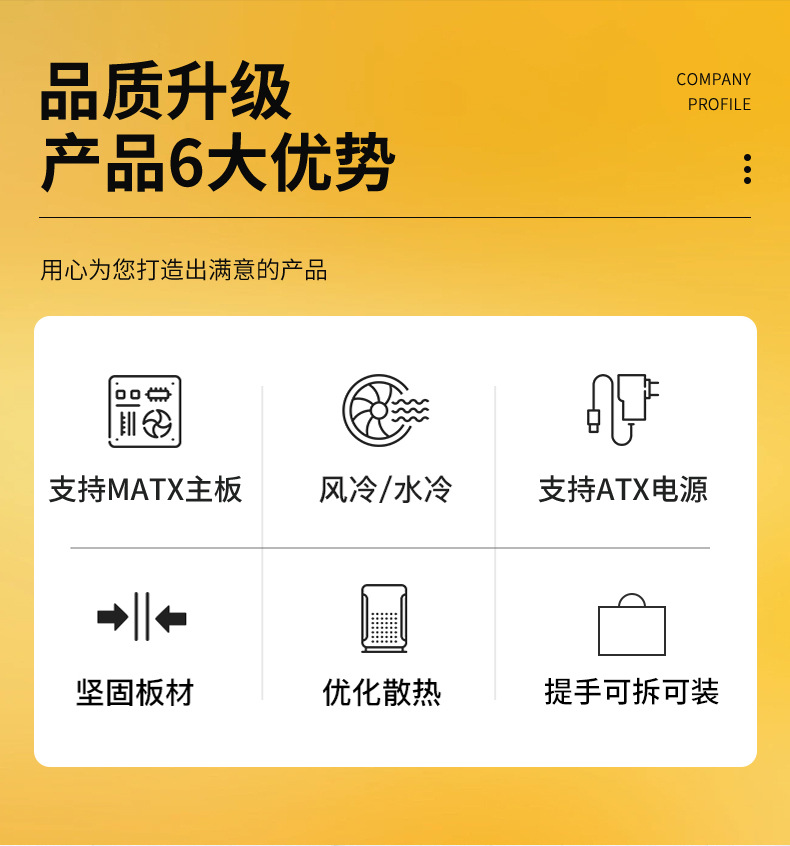 品质升级
产品6大优势

COMPANY
PROFILE

用心为您打造出满意的产品

支持MATX主板

风冷/水冷

支持ATX电源

坚固板材

优化散热

提手可拆可装