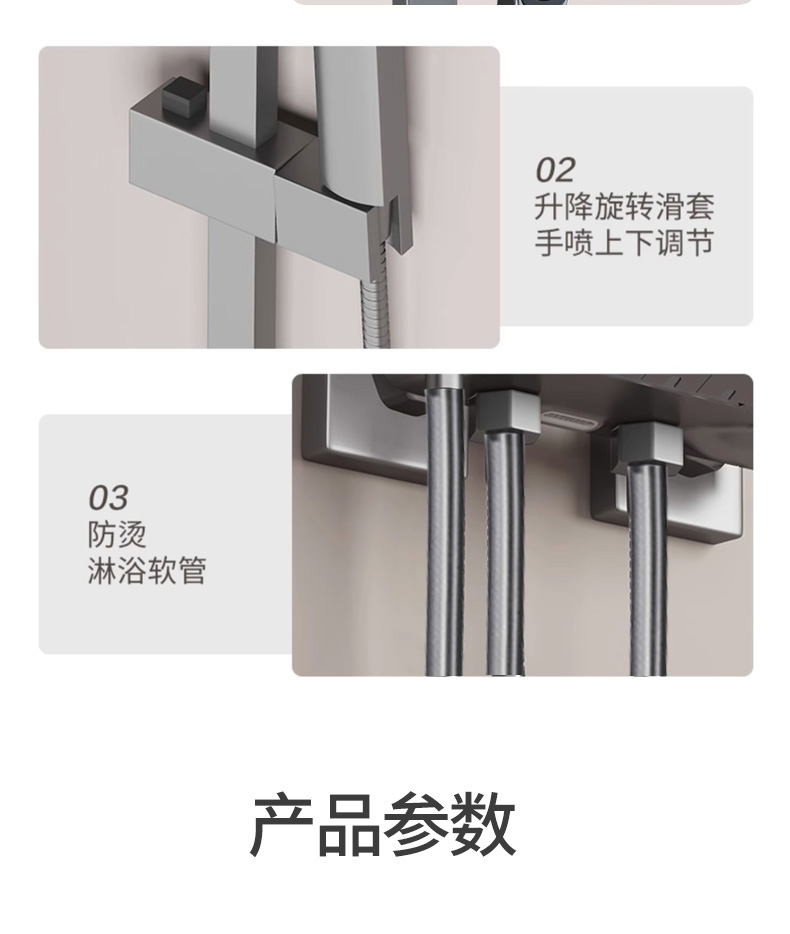 02
升降旋转滑套
手喷上下调节

03
防烫
淋浴软管

产品参数