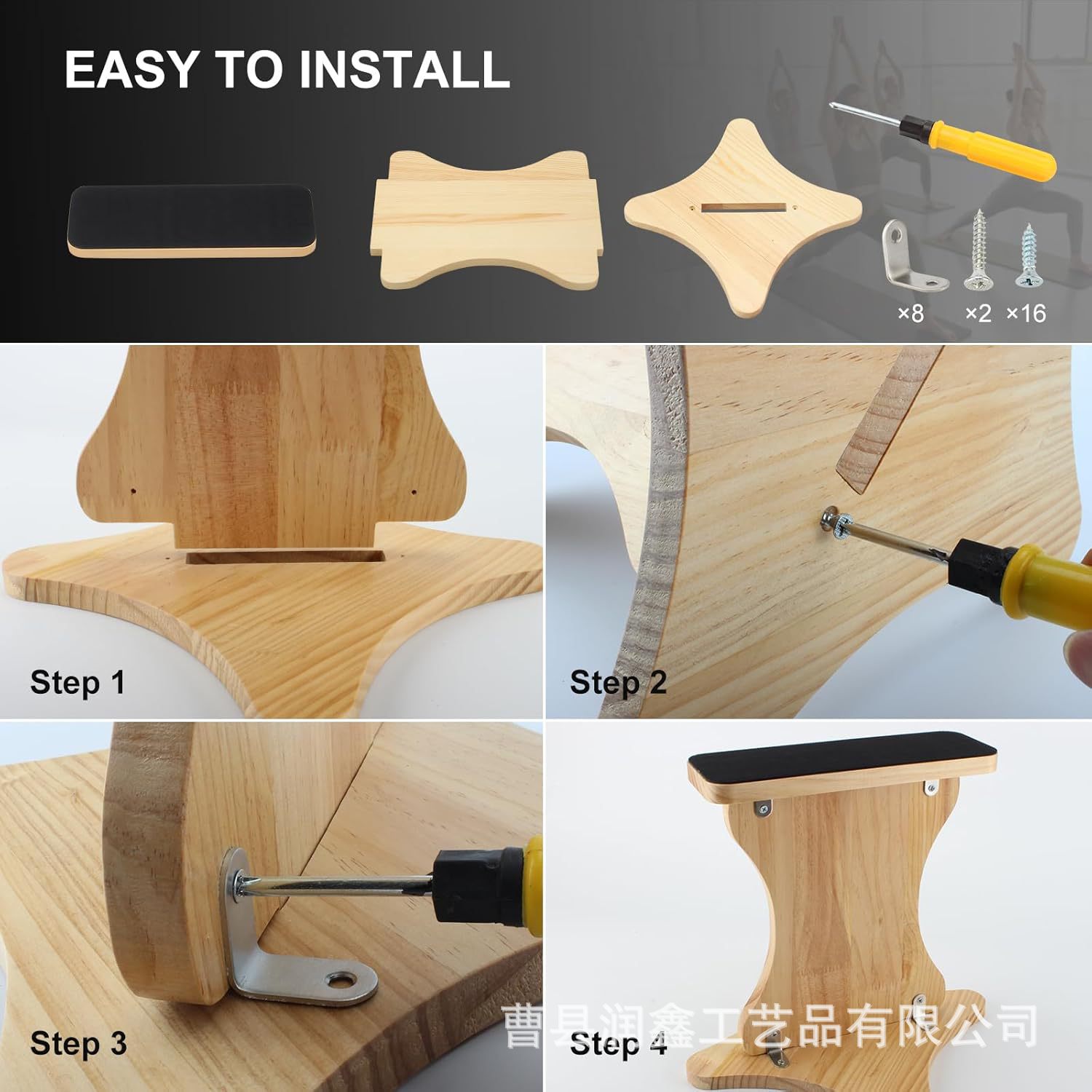 EASY TO INSTALL

×8 ×2 ×16

Step 1

Step 2

Step 3

Step 4

曹县润鑫工艺品有限公司