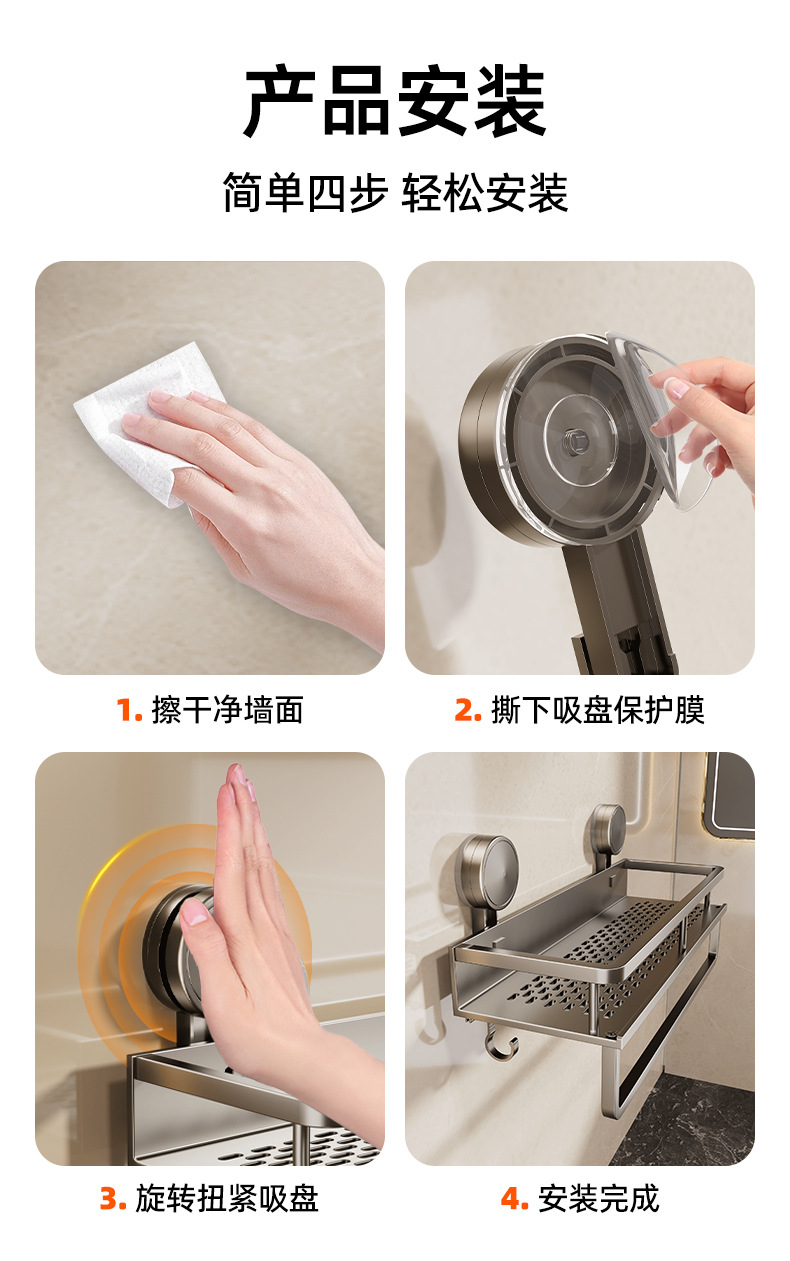 产品安装

简单四步 轻松安装

1. 擦干净墙面

2. 撕下吸盘保护膜

3. 旋转扭紧吸盘

4. 安装完成