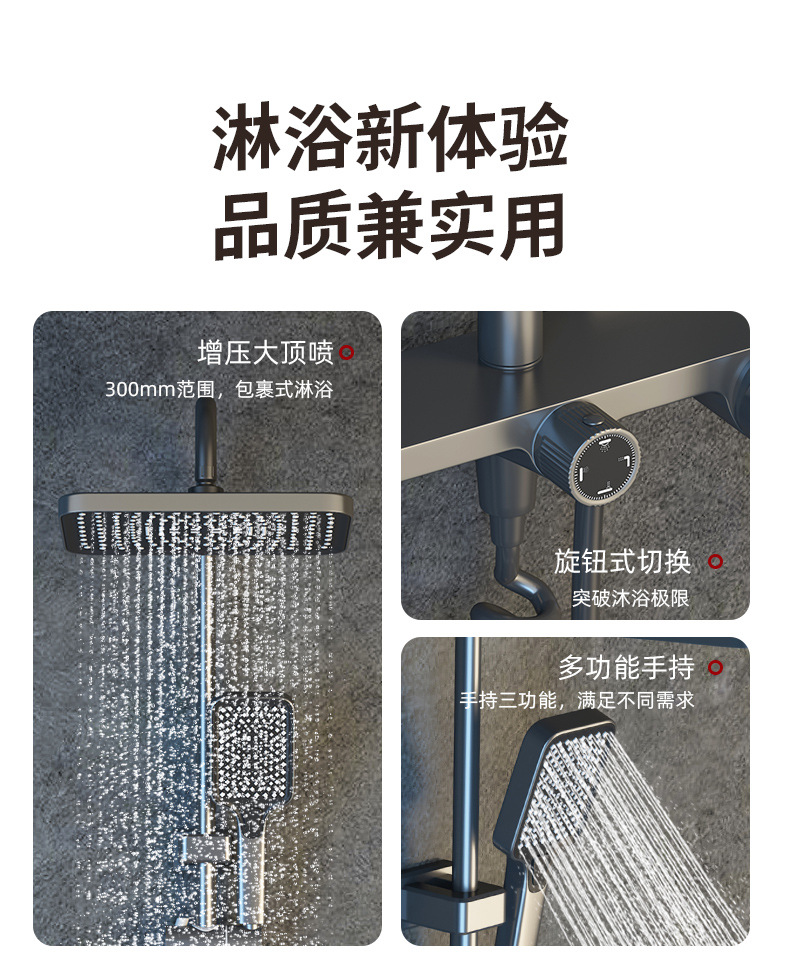 淋浴新体验
品质兼实用

增压大顶喷
300mm范围，包裹式淋浴

旋钮式切换
突破沐浴极限

多功能手持
手持三功能，满足不同需求