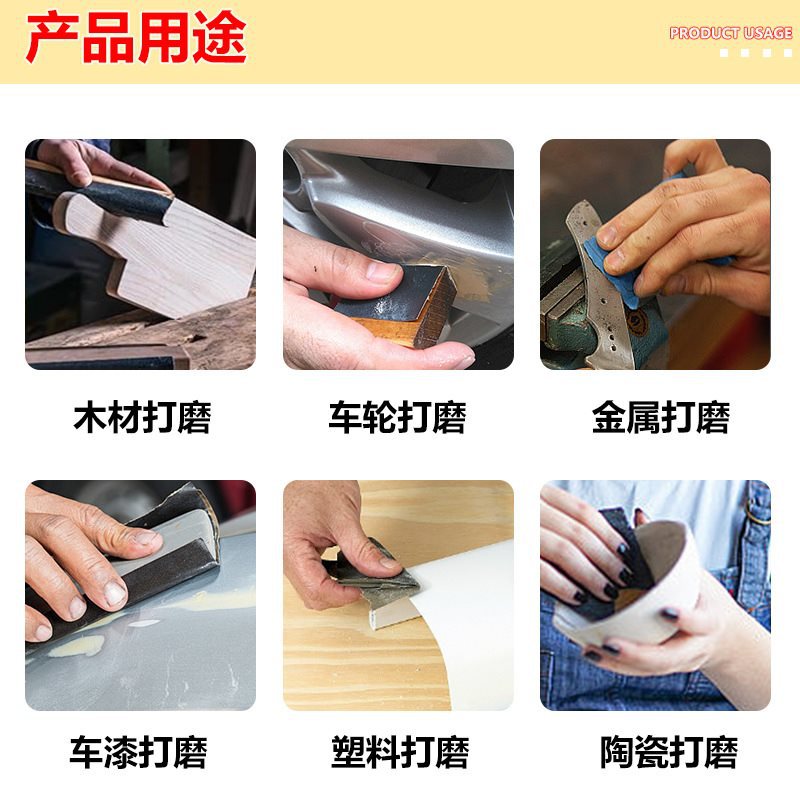 产品用途

PRODUCT USAGE

木材打磨

车轮打磨

金属打磨

车漆打磨

塑料打磨

陶瓷打磨