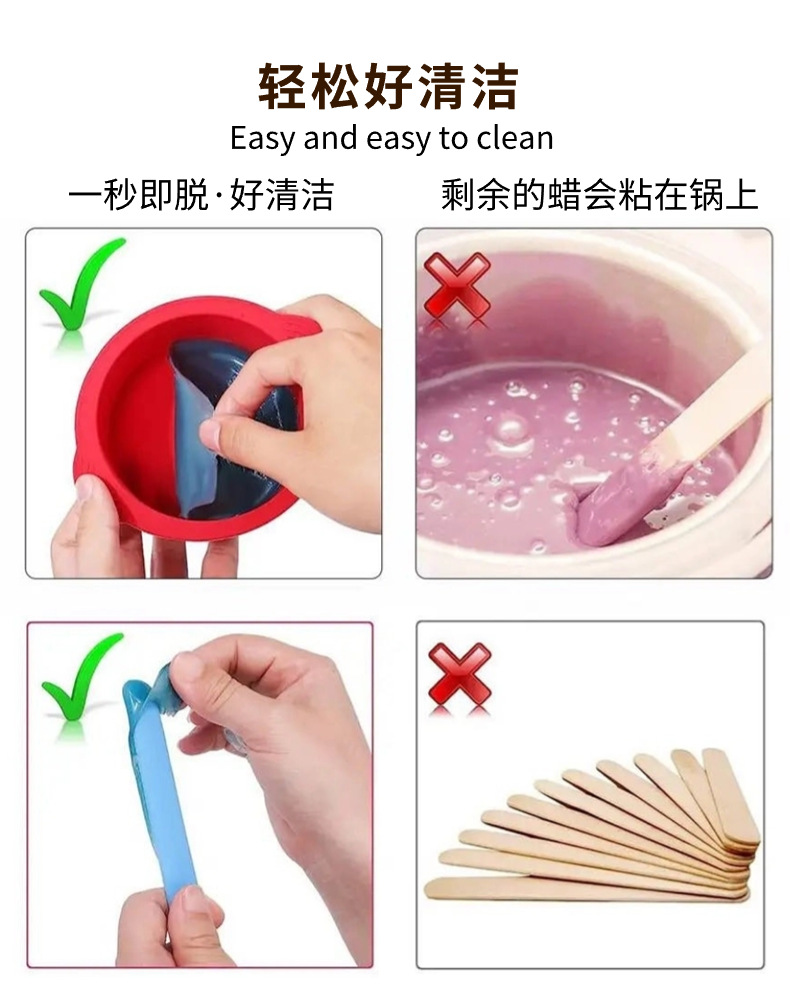 轻松好清洁
Easy and easy to clean

一秒即脱·好清洁

剩余的蜡会粘在锅上