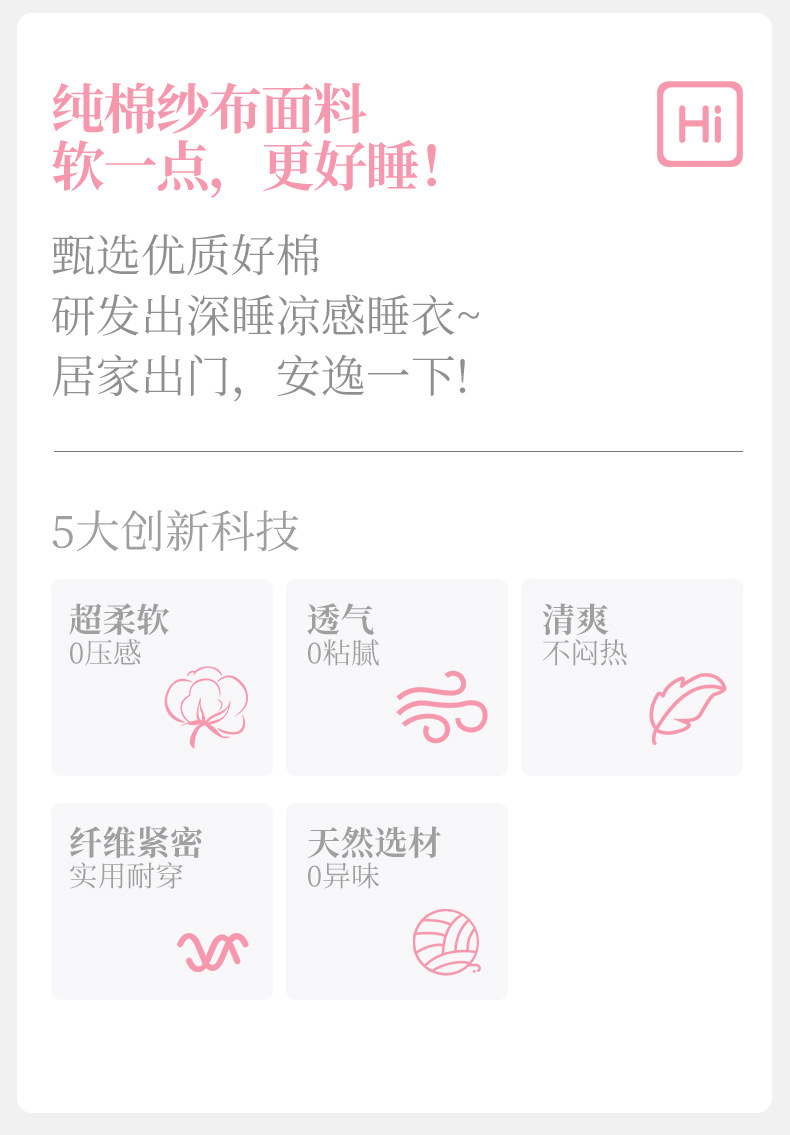 纯棉纱布面料
软一点，更好睡！

Hi

甄选优质好棉
研发出深睡凉感睡衣~
居家出门，安逸一下!

5大创新科技

超柔软
0压感

透气
0粘腻

清爽
不闷热

纤维紧密
实用耐穿

天然选材
0异味