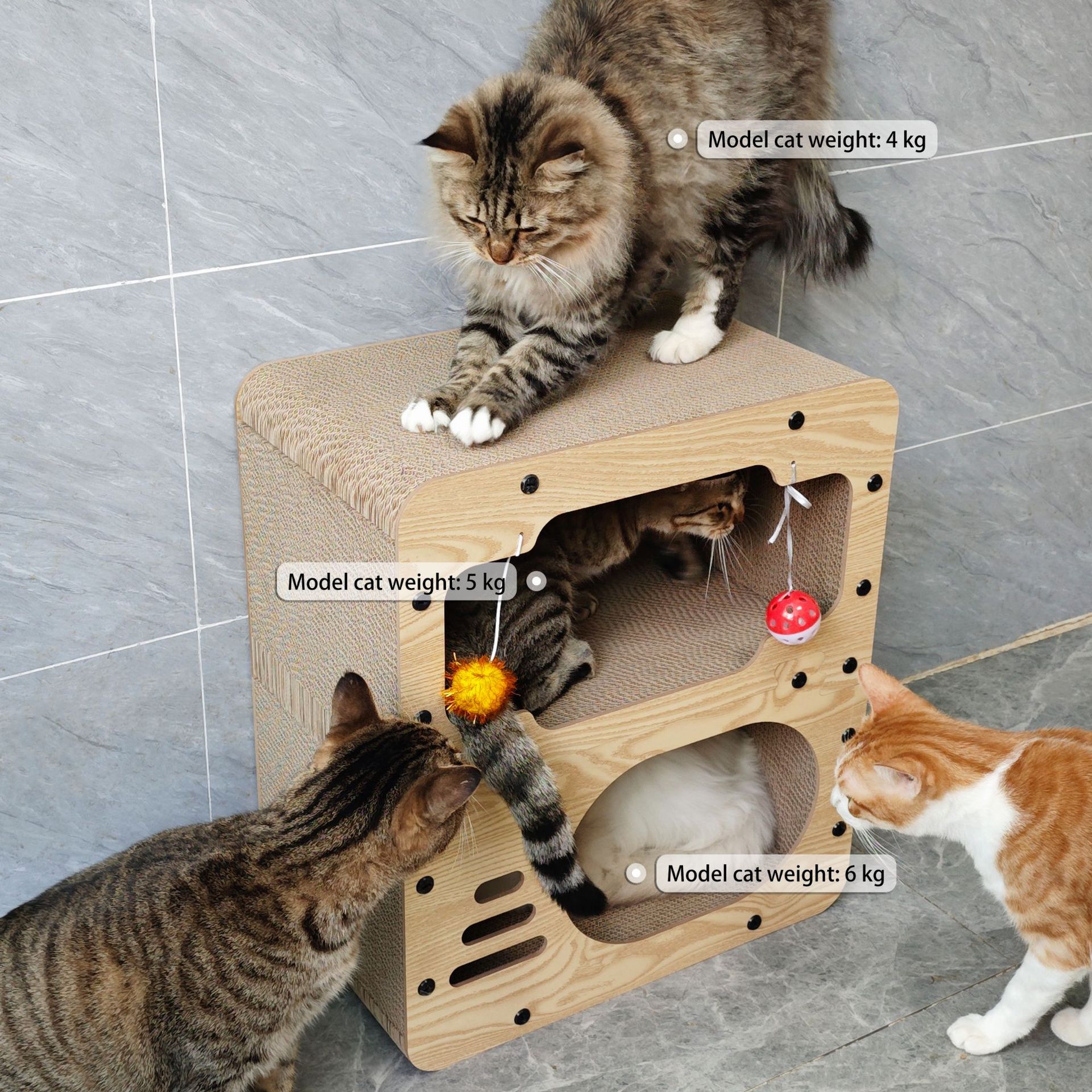 Model cat weight: 4 kg

Model cat weight: 5 kg

Model cat weight: 6 kg