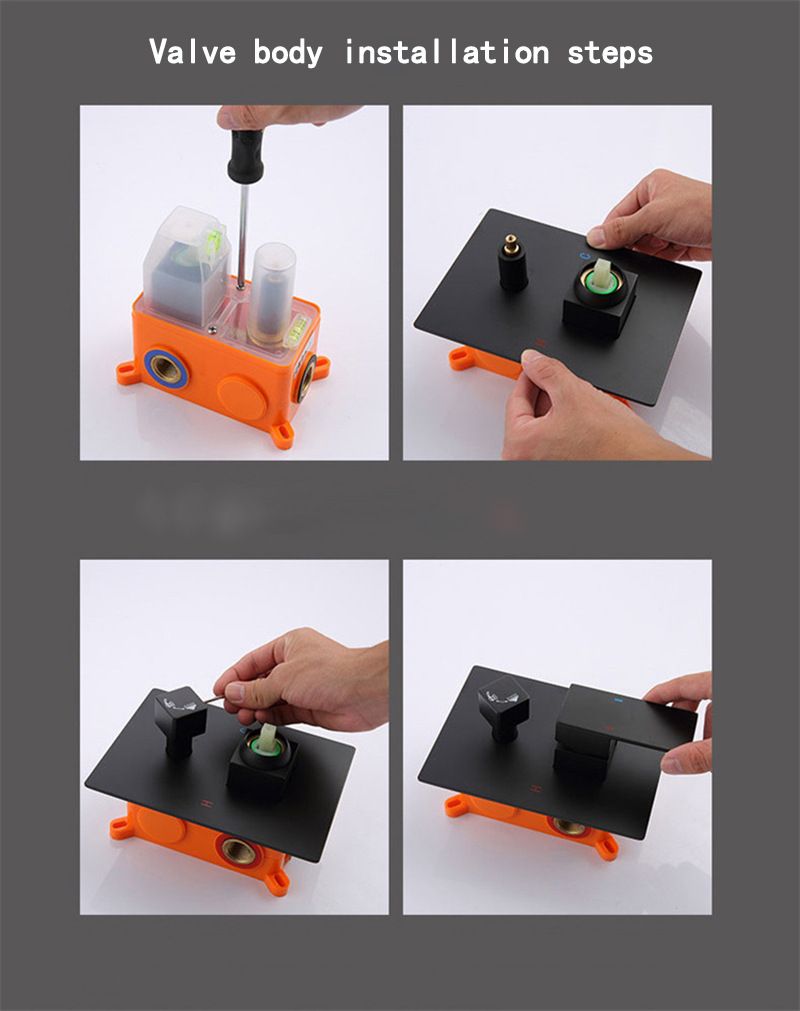 Valve body installation steps