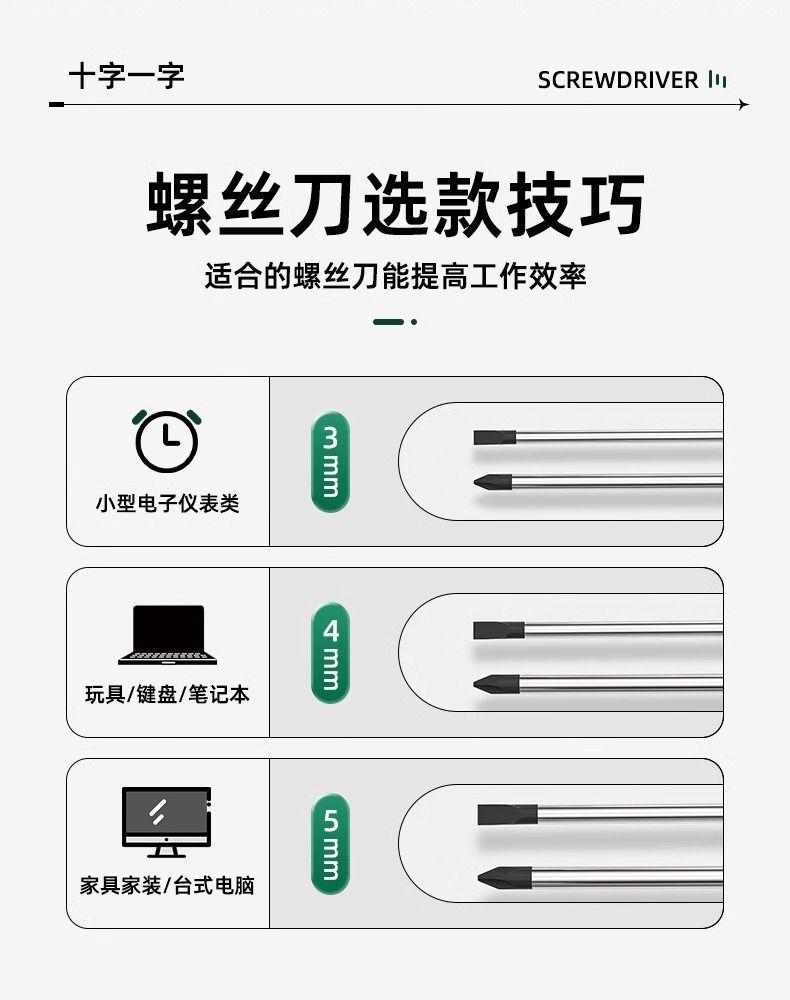 十字一字

SCREWDRIVER

螺丝刀选款技巧

适合的螺丝刀能提高工作效率

小型电子仪表类

3mm

玩具/键盘/笔记本

4mm

家具家装/台式电脑

5mm