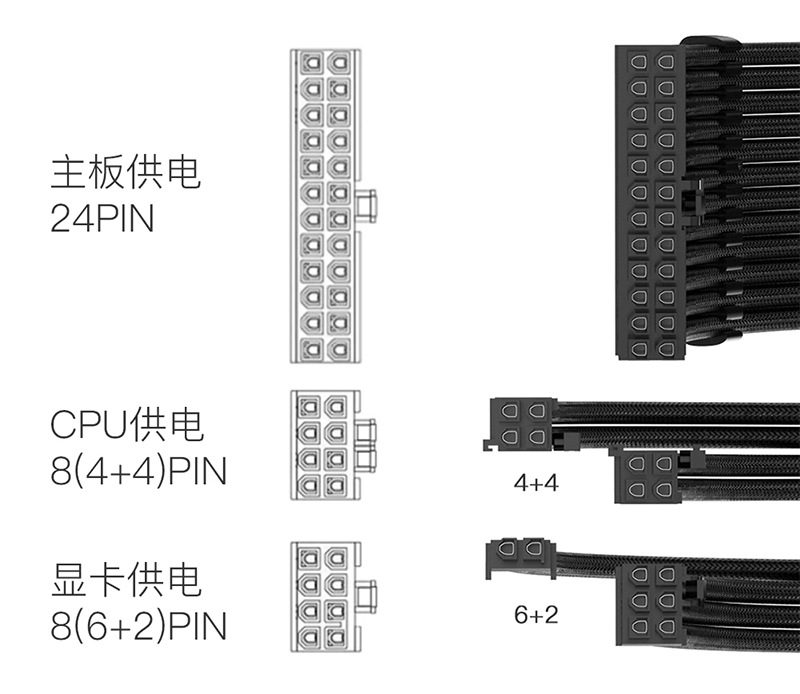 主板供电
24PIN

CPU供电
8(4+4)PIN

4+4

显卡供电
8(6+2)PIN

6+2