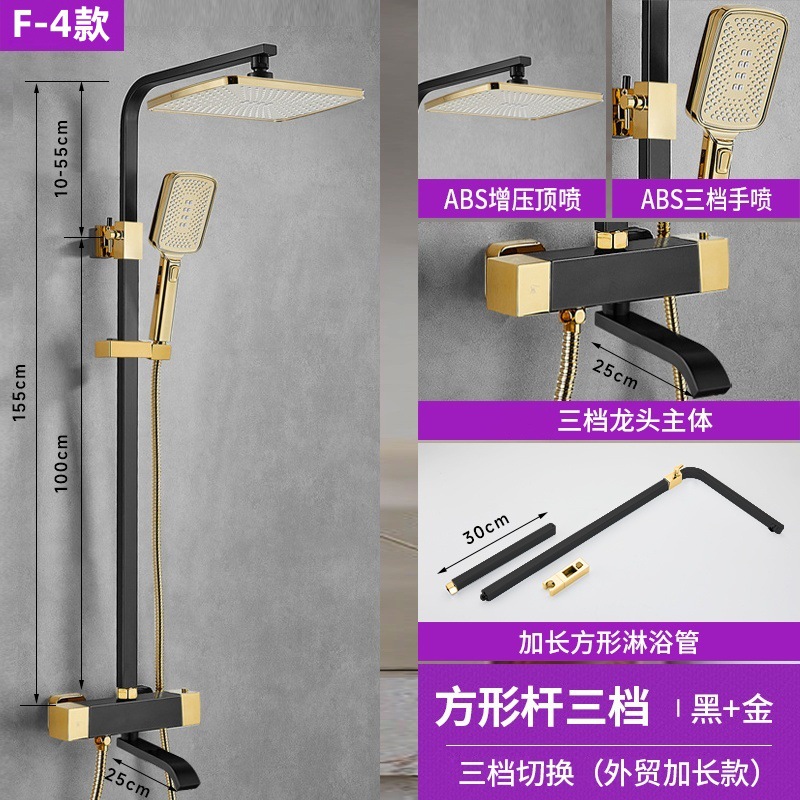 F-4款

10-55cm

155cm

100cm

25cm

ABS增压顶喷

ABS三档手喷

25cm

三档龙头主体

30cm

加长方形淋浴管

方形杆三档 | 黑+金

三档切换（外贸加长款）