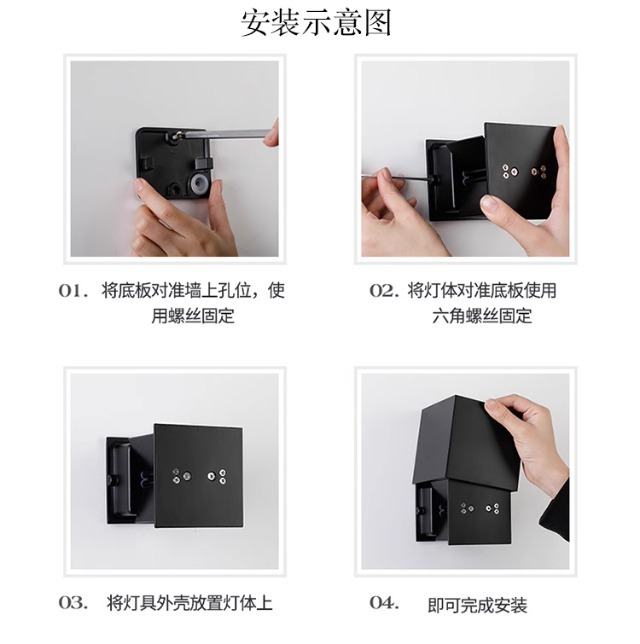 安装示意图

01. 将底板对准墙上孔位，使用螺丝固定

02. 将灯体对准底板使用六角螺丝固定

03. 将灯具外壳放置灯体上

04. 即可完成安装