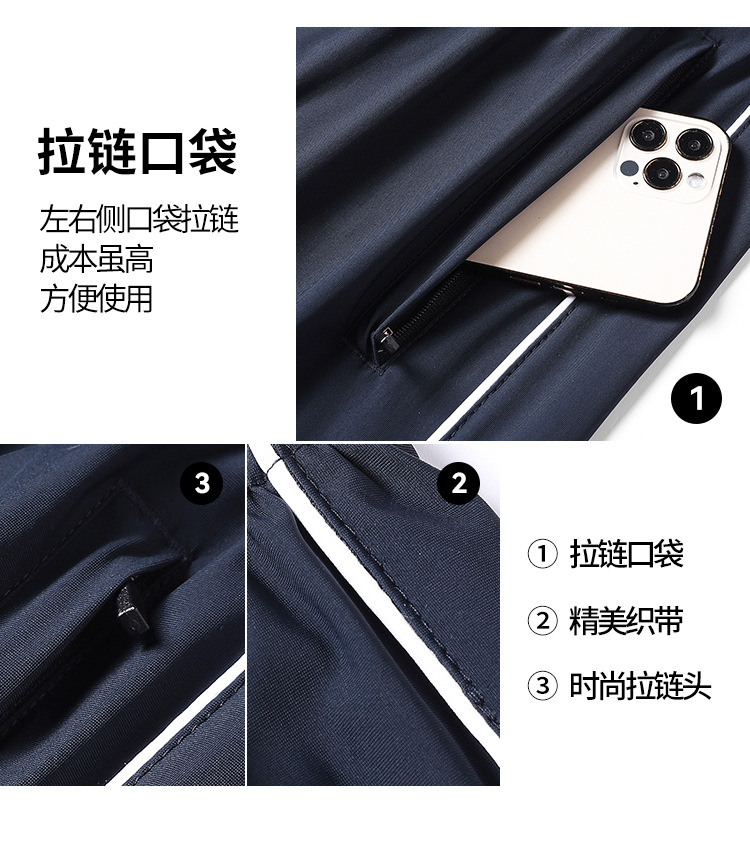 拉链口袋

左右侧口袋拉链
成本虽高
方便使用

1

3

2

① 拉链口袋

② 精美织带

③ 时尚拉链头