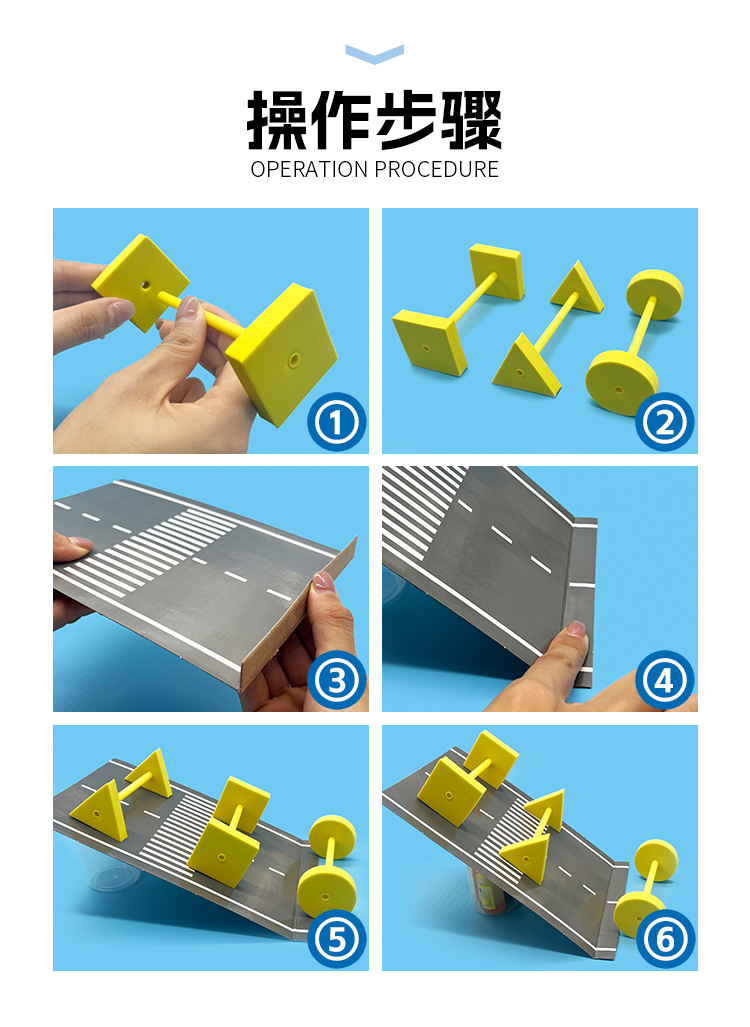 操作步骤
OPERATION PROCEDURE

①

②

③

④

⑤

⑥