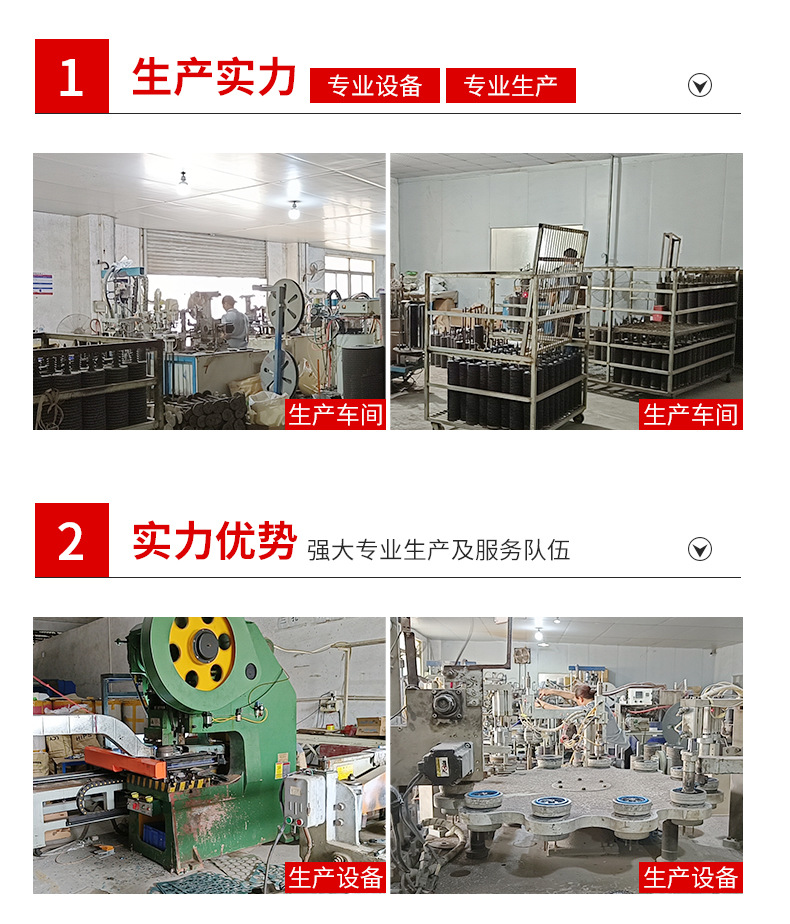 1 生产实力 专业设备 专业生产

生产车间

生产车间

2 实力优势 强大专业生产及服务队伍

生产设备

生产设备