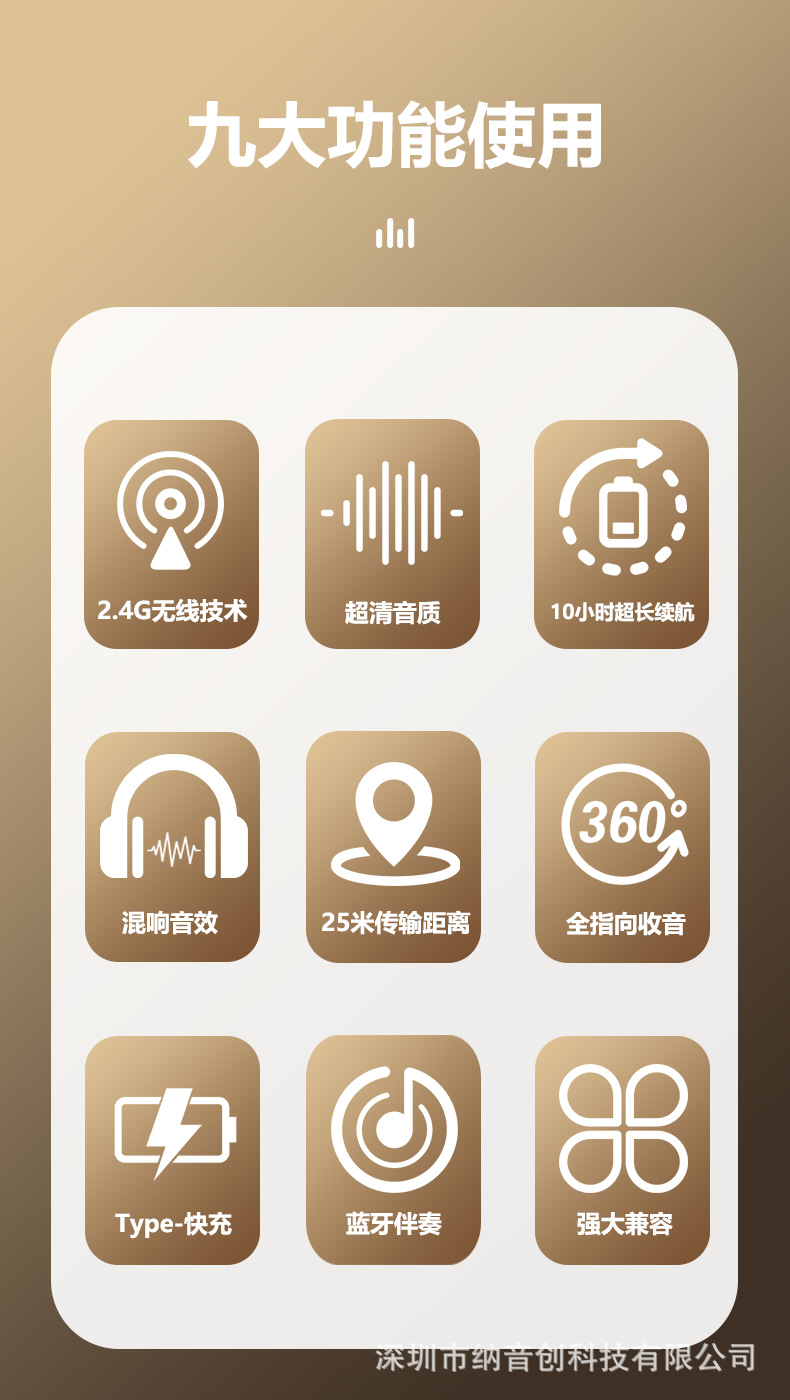 九大功能使用

2.4G无线技术

超清音质

10小时超长续航

混响音效

25米传输距离

360°

全指向收音

Type-快充

蓝牙伴奏

强大兼容

深圳市纳音创科技有限公司