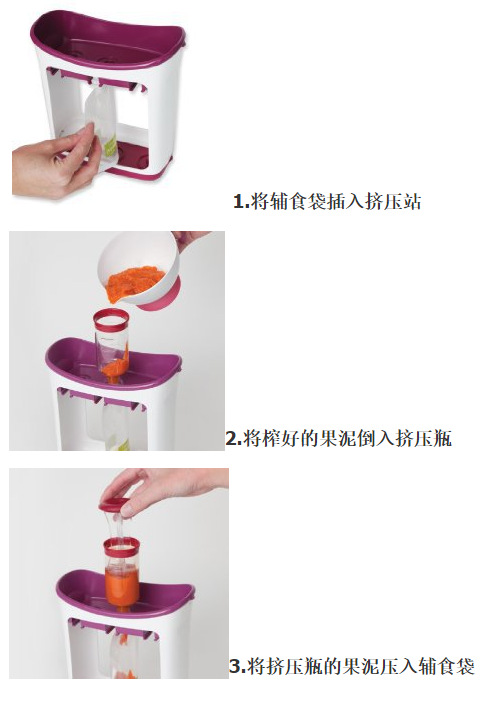 1.将辅食袋插入挤压站

2.将榨好的果泥倒入挤压瓶

3.将挤压瓶的果泥压入辅食袋