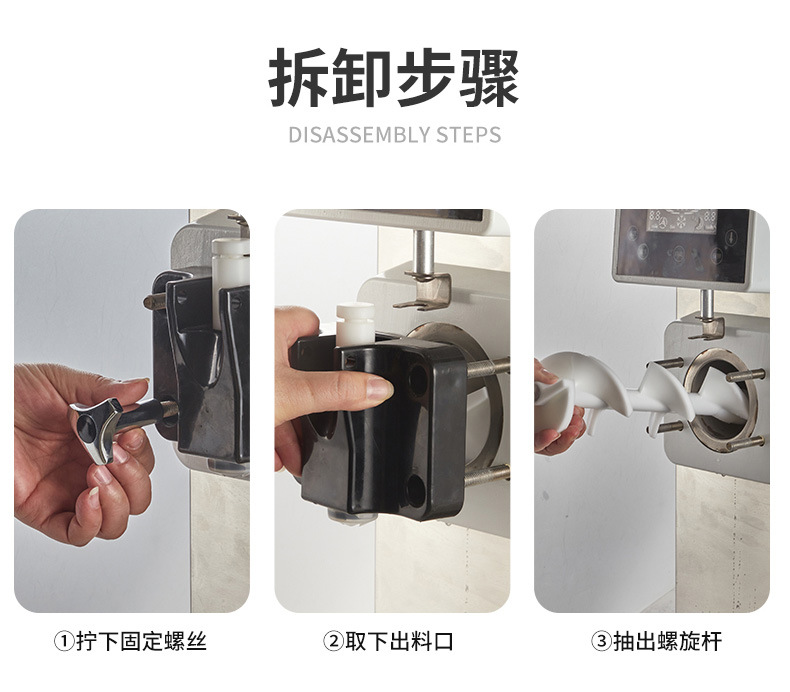 拆卸步骤
DISASSEMBLY STEPS

①拧下固定螺丝

②取下出料口

③抽出螺旋杆