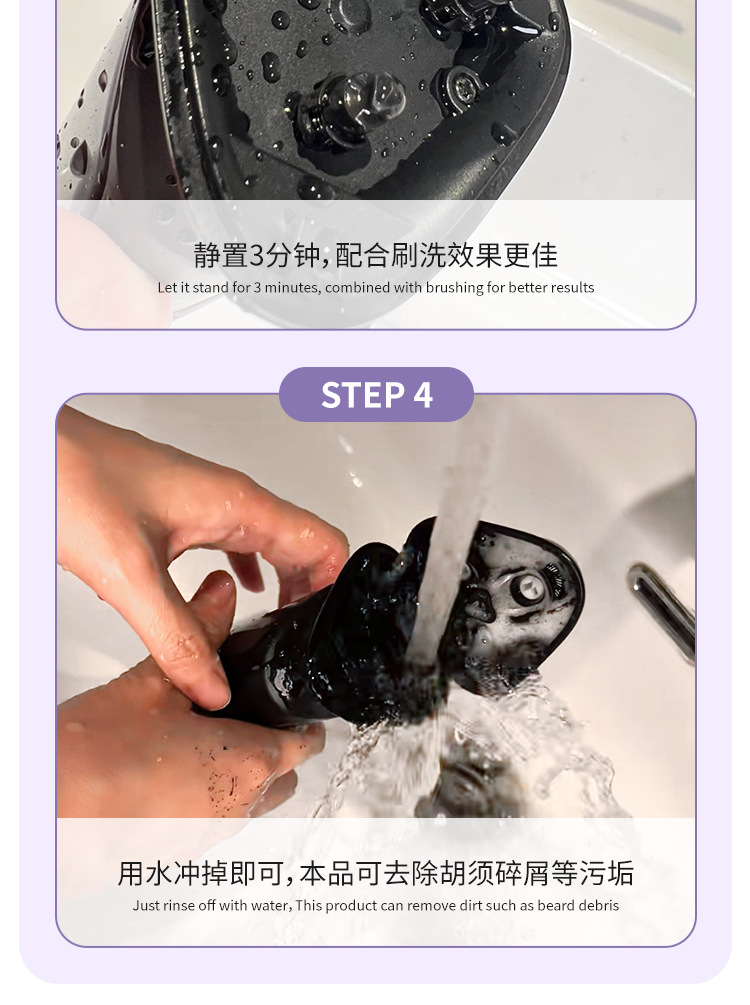 静置3分钟，配合刷洗效果更佳
Let it stand for 3 minutes, combined with brushing for better results

STEP 4

用水冲掉即可，本品可去除胡须碎屑等污垢
Just rinse off with water, This product can remove dirt such as beard debris