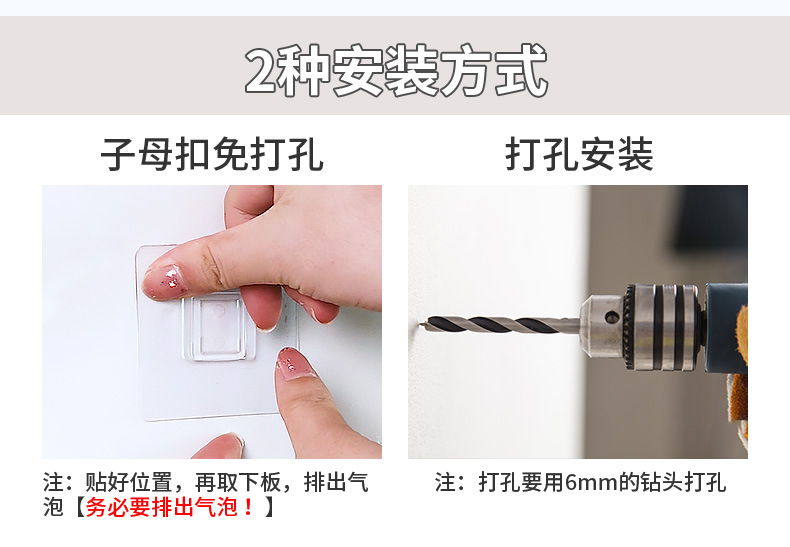 2种安装方式

子母扣免打孔

注：贴好位置，再取下板，排出气泡【务必要排出气泡！】

打孔安装

注：打孔要用6mm的钻头打孔