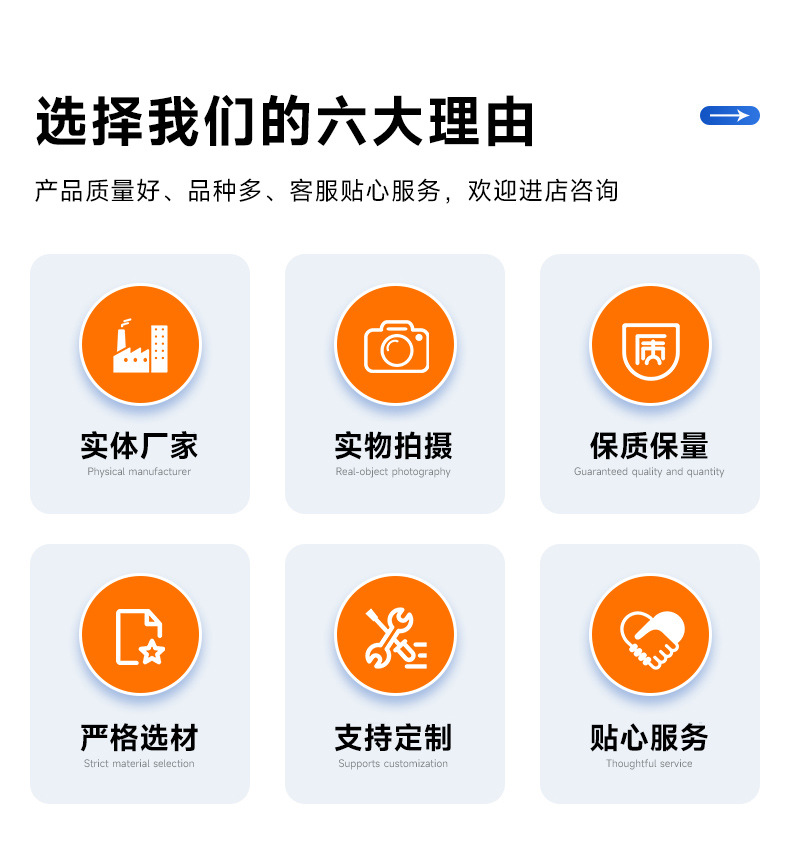 选择我们的六大理由

产品质量好、品种多、客服贴心服务，欢迎进店咨询

实体厂家
Physical manufacturer

实物拍摄
Real-object photography

质

保质保量
Guaranteed quality and quantity

严格选材
Strict material selection

支持定制
Supports customization

贴心服务
Thoughtful service