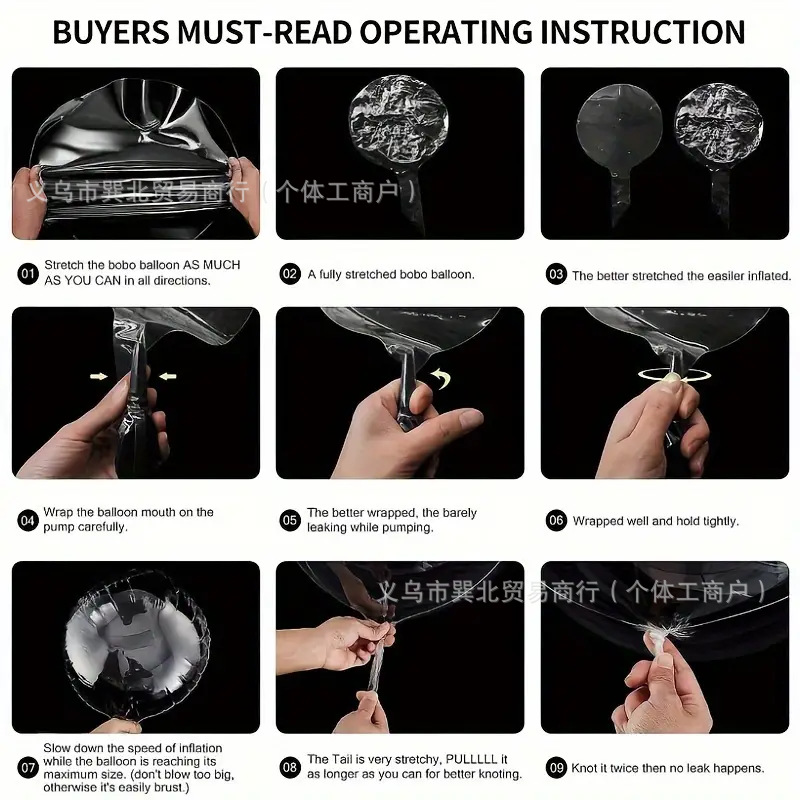 BUYERS MUST-READ OPERATING INSTRUCTION

义乌市巽北贸易商行（个体工商户）

01 Stretch the bobo balloon AS MUCH AS YOU CAN in all directions.

02 A fully stretched bobo balloon.

03 The better stretched the easiler inflated.

04 Wrap the balloon mouth on the pump carefully.

05 The better wrapped, the barely leaking while pumping.

06 Wrapped well and hold tightly.

义乌市巽北贸易商行（个体工商户）

07 Slow down the speed of inflation while the balloon is reaching its maximum size. (don't blow too big, otherwise it's easily brust.)

08 The Tail is very stretchy, PULLLLL it as longer as you can for better knoting.

09 Knot it twice then no leak happens.