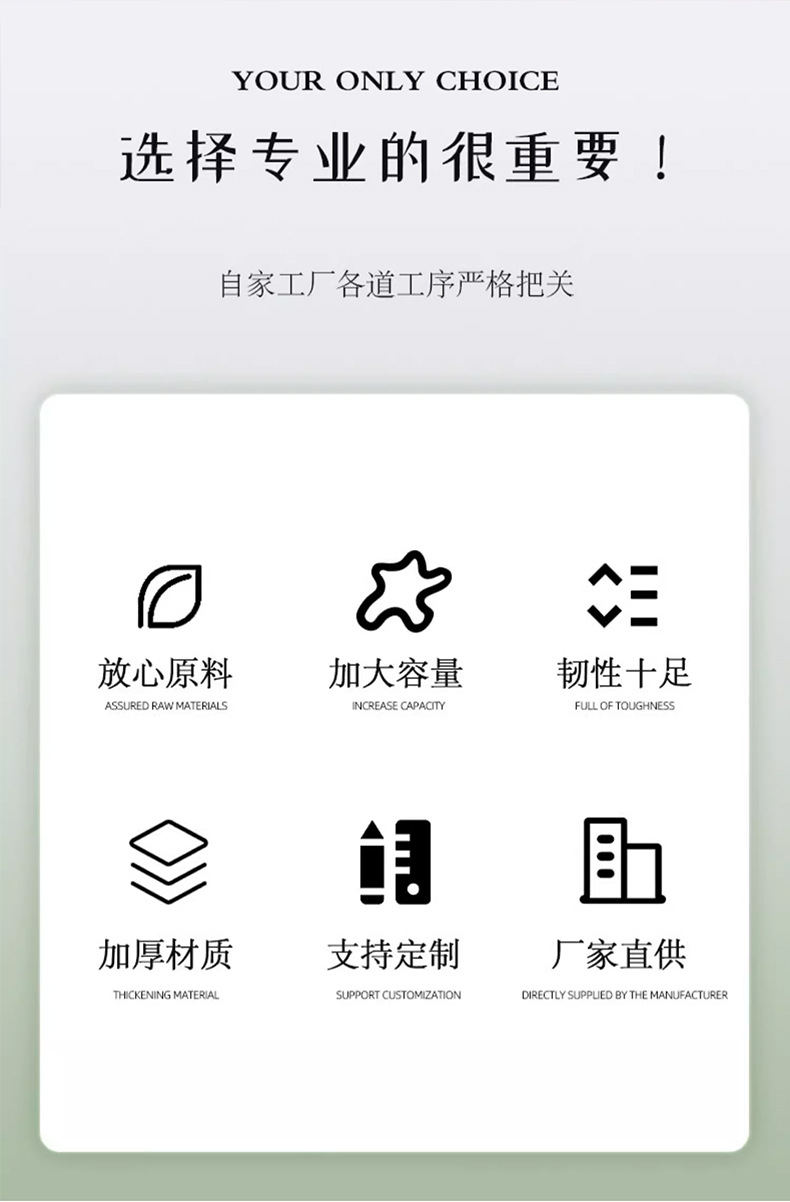 YOUR ONLY CHOICE

选择专业的很重要！

自家工厂各道工序严格把关

放心原料
ASSURED RAW MATERIALS

加大容量
INCREASE CAPACITY

韧性十足
FULL OF TOUGHNESS

加厚材质
THICKENING MATERIAL

支持定制
SUPPORT CUSTOMIZATION

厂家直供
DIRECTLY SUPPLIED BY THE MANUFACTURER