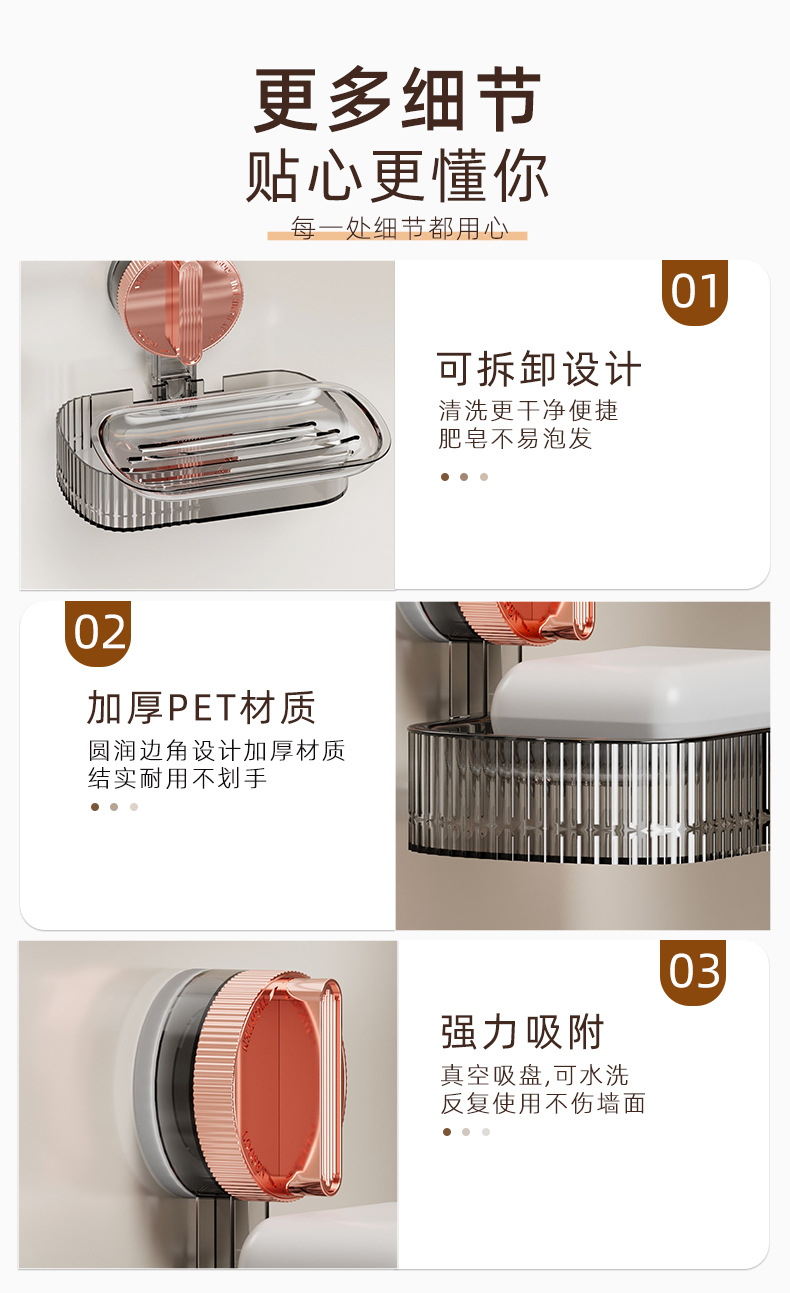 更多细节
贴心更懂你
每一处细节都用心

01
可拆卸设计
清洗更干净便捷
肥皂不易泡发

02
加厚PET材质
圆润边角设计加厚材质
结实耐用不划手

03
强力吸附
真空吸盘,可水洗
反复使用不伤墙面