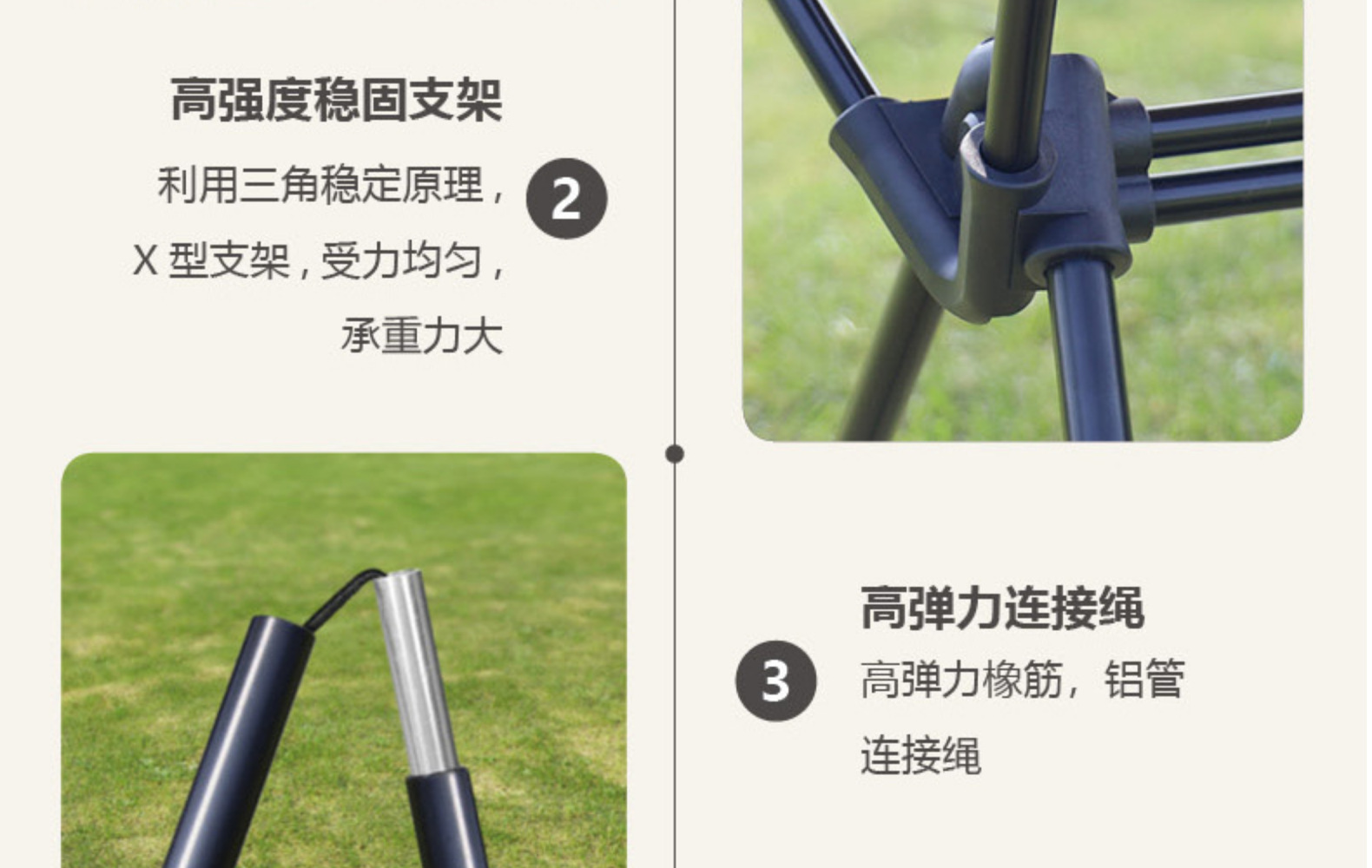 高强度稳固支架

利用三角稳定原理，X 型支架，受力均匀，承重力大

2

高弹力连接绳

3

高弹力橡筋，铝管连接绳