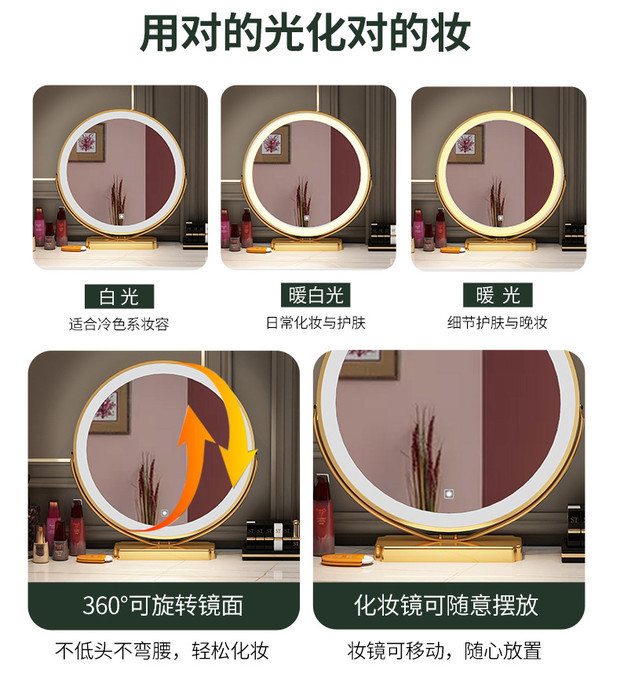 用对的光化对的妆

白光
适合冷色系妆容

暖白光
日常化妆与护肤

暖 光
细节护肤与晚妆

360°可旋转镜面
不低头不弯腰，轻松化妆

化妆镜可随意摆放
妆镜可移动，随心放置