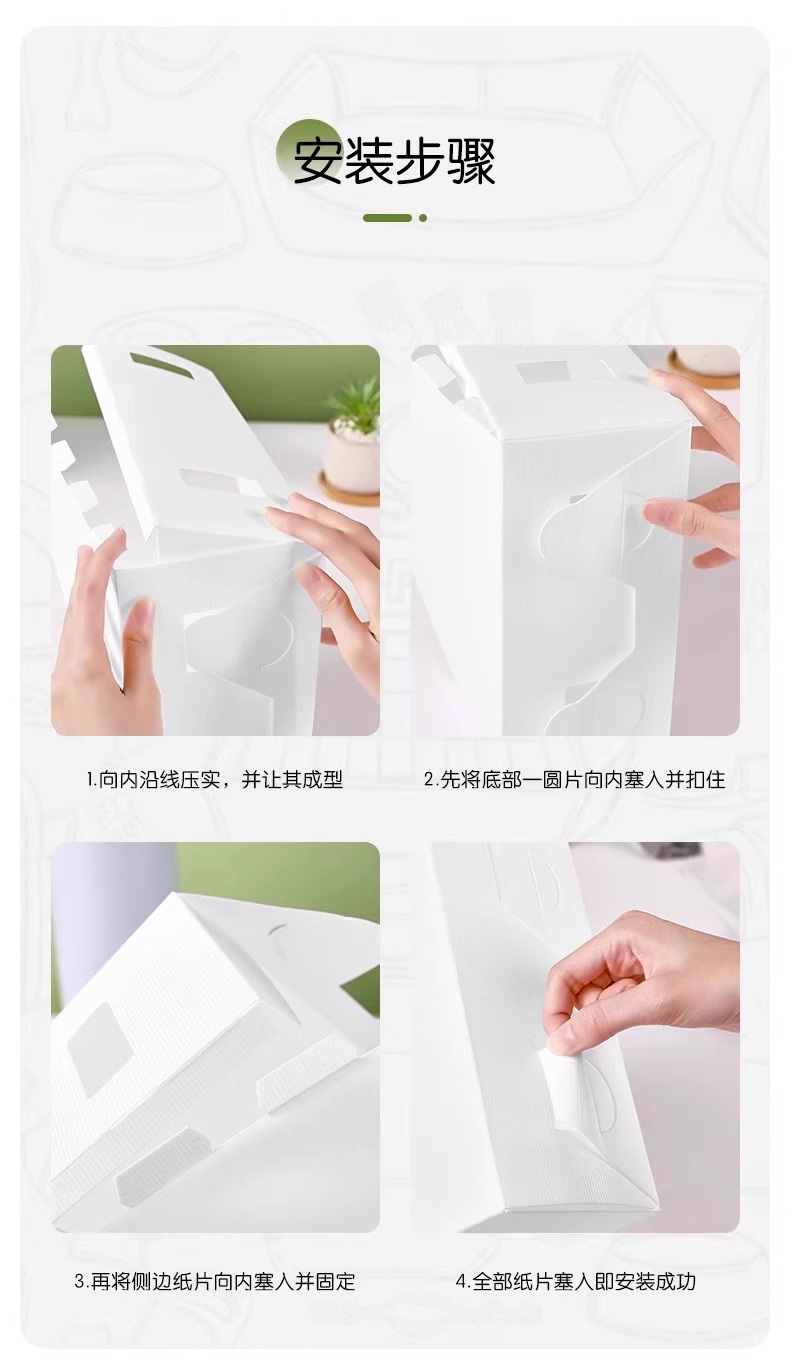 安装步骤

1.向内沿线压实，并让其成型

2.先将底部一圆片向内塞人并扣住

3.再将侧边纸片向内塞人并固定

4.全部纸片塞人即安装成功