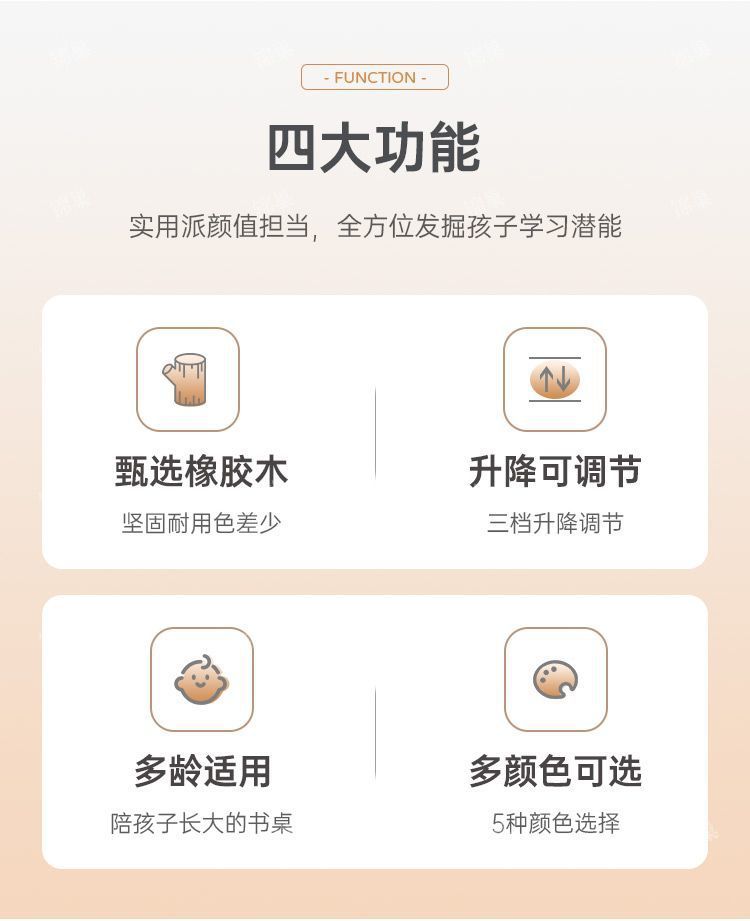 - FUNCTION -

四大功能

实用派颜值担当，全方位发掘孩子学习潜能

甄选橡胶木

坚固耐用色差少

升降可调节

三档升降调节

多龄适用

陪孩子长大的书桌

多颜色可选

5种颜色选择