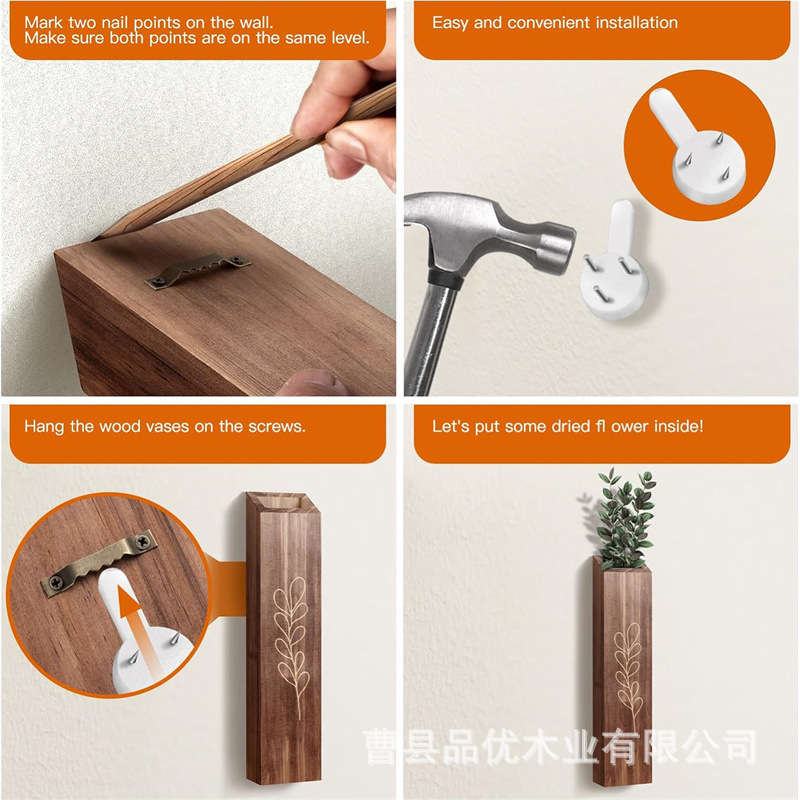 Mark two nail points on the wall. Make sure both points are on the same level.

Easy and convenient installation

Hang the wood vases on the screws.

Let's put some dried fl ower inside!

曹县品优木业有限公司