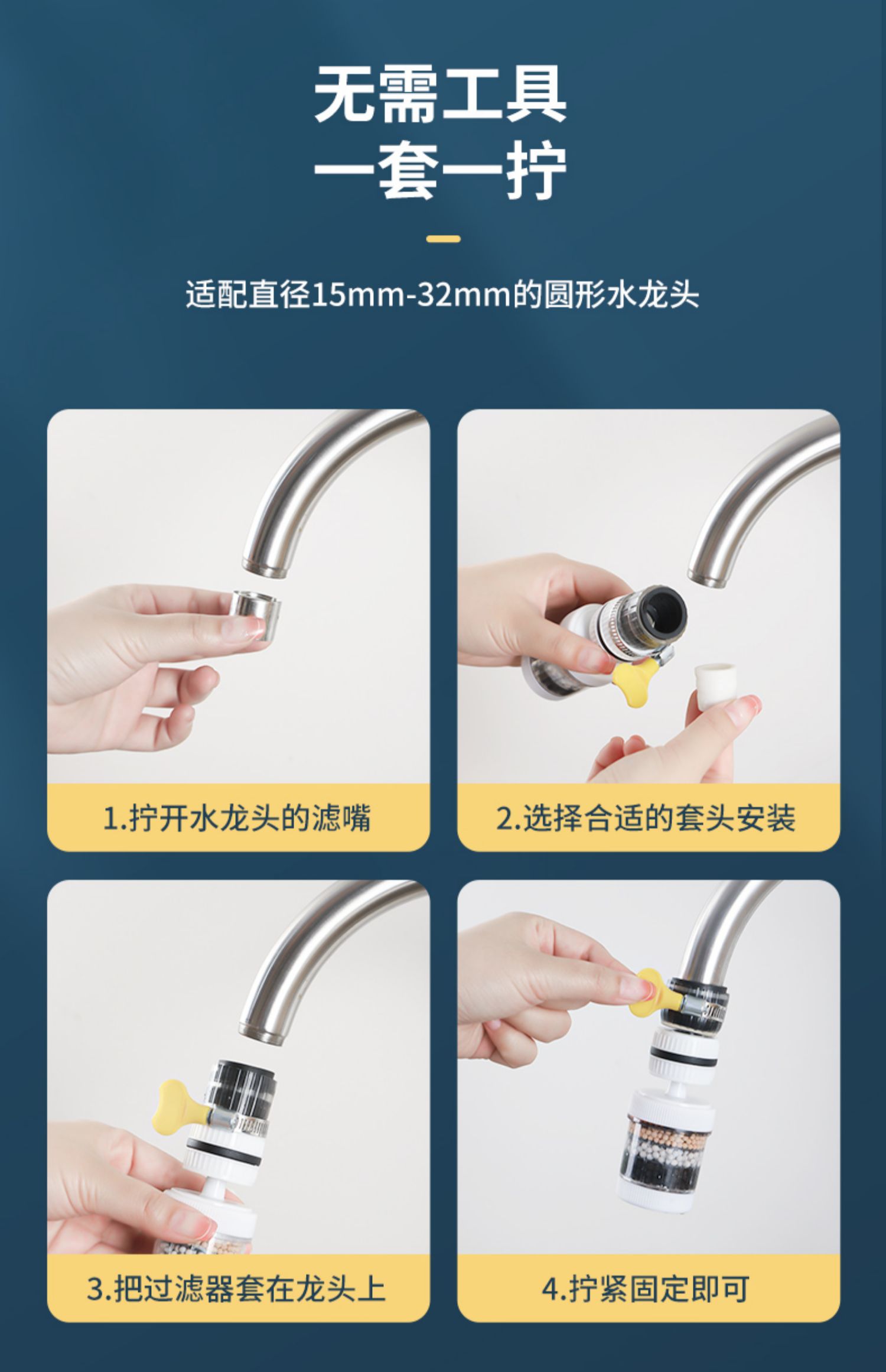 无需工具
一套一拧

适配直径15mm-32mm的圆形水龙头

1.拧开水龙头的滤嘴

2.选择合适的套头安装

3.把过滤器套在龙头上

4.拧紧固定即可