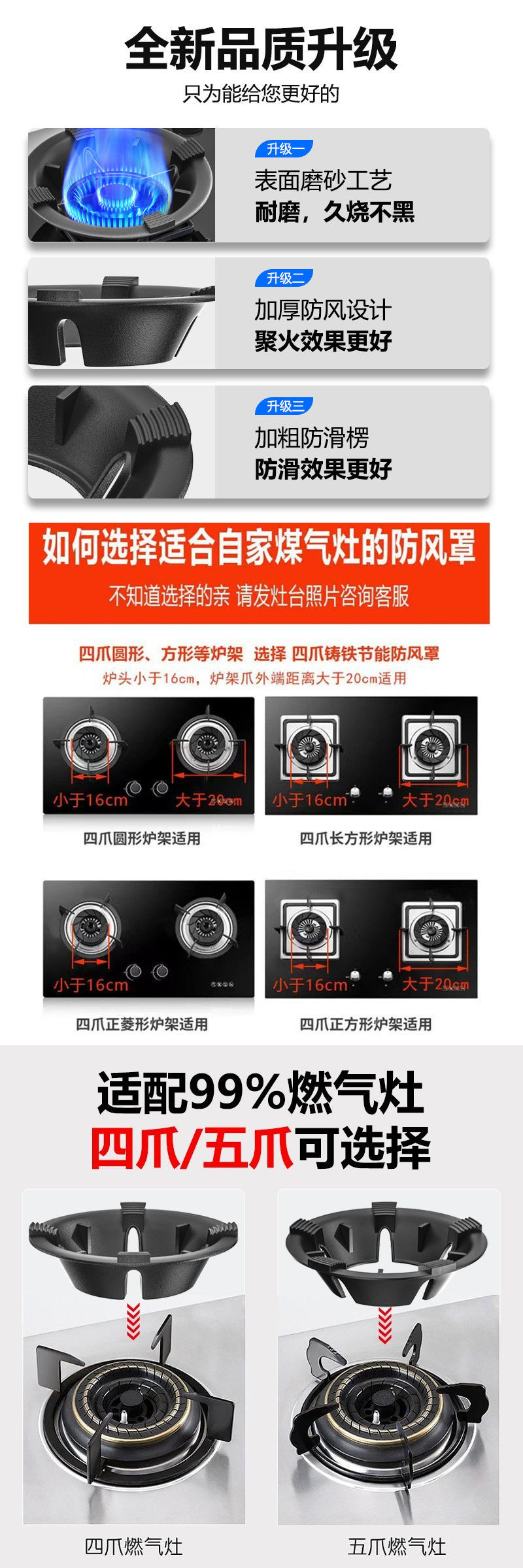 全新品质升级
只为能给您更好的

升级一
表面磨砂工艺
耐磨，久烧不黑

升级二
加厚防风设计
聚火效果更好

升级三
加粗防滑楞
防滑效果更好

如何选择适合自家煤气灶的防风罩
不知道选择的亲 请发灶台照片咨询客服

四爪圆形、方形等炉架 选择 四爪铸铁节能防风罩
炉头小于16cm，炉架爪外端距离大于20cm适用

小于16cm 大于20cm
四爪圆形炉架适用

小于16cm 大于20cm
四爪长方形炉架适用

小于16cm
四爪正菱形炉架适用

小于16cm 大于20cm
四爪正方形炉架适用

适配99%燃气灶
四爪/五爪可选择

四爪燃气灶

五爪燃气灶