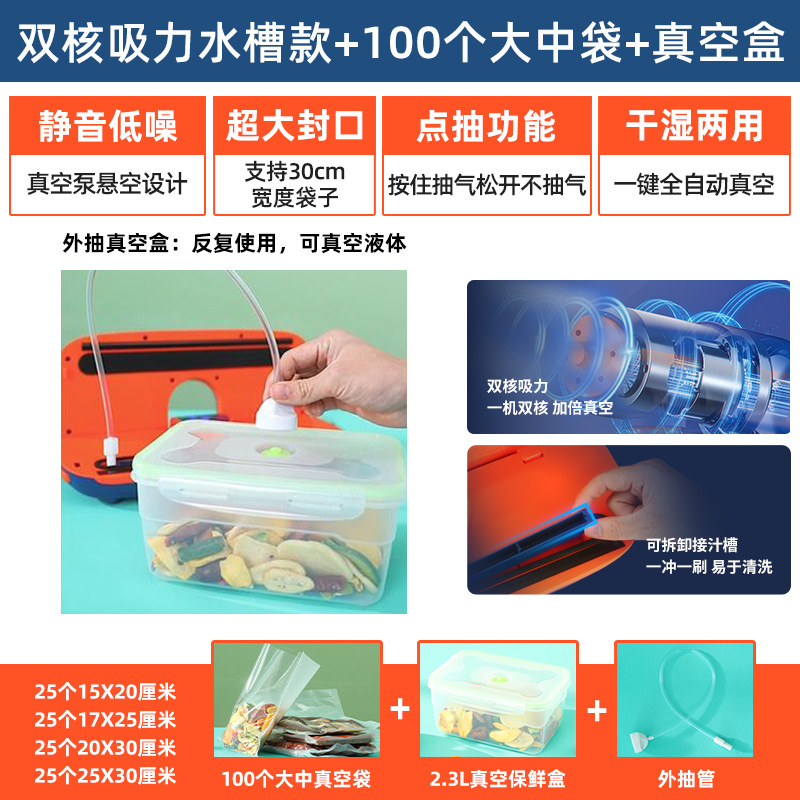 双核吸力水槽款+100个大中袋+真空盒

静音低噪
真空泵悬空设计

超大封口
支持30cm宽度袋子

点抽功能
按住抽气松开不抽气

干湿两用
一键全自动真空

外抽真空盒：反复使用，可真空液体

双核吸力
一机双核 加倍真空

可拆卸接汁槽
一冲一刷 易于清洗

25个15X20厘米
25个17X25厘米
25个20X30厘米
25个25X30厘米

100个大中真空袋
+
2.3L真空保鲜盒
+
外抽管