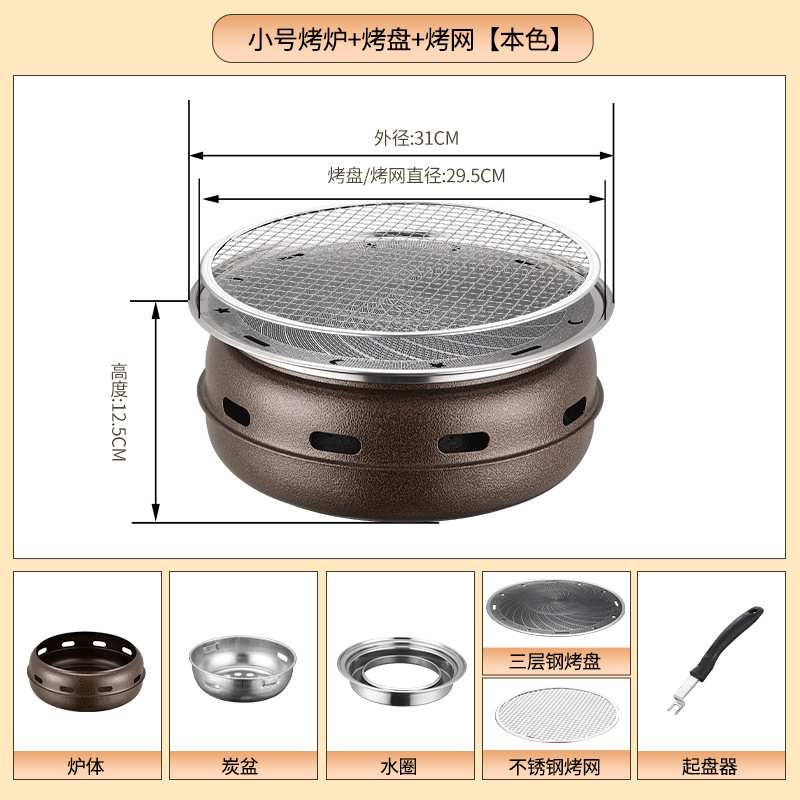 小号烤炉+烤盘+烤网【本色】

外径:31CM

烤盘/烤网直径:29.5CM

高度:12.5CM

炉体

炭盆

水圈

三层钢烤盘

不锈钢烤网

起盘器