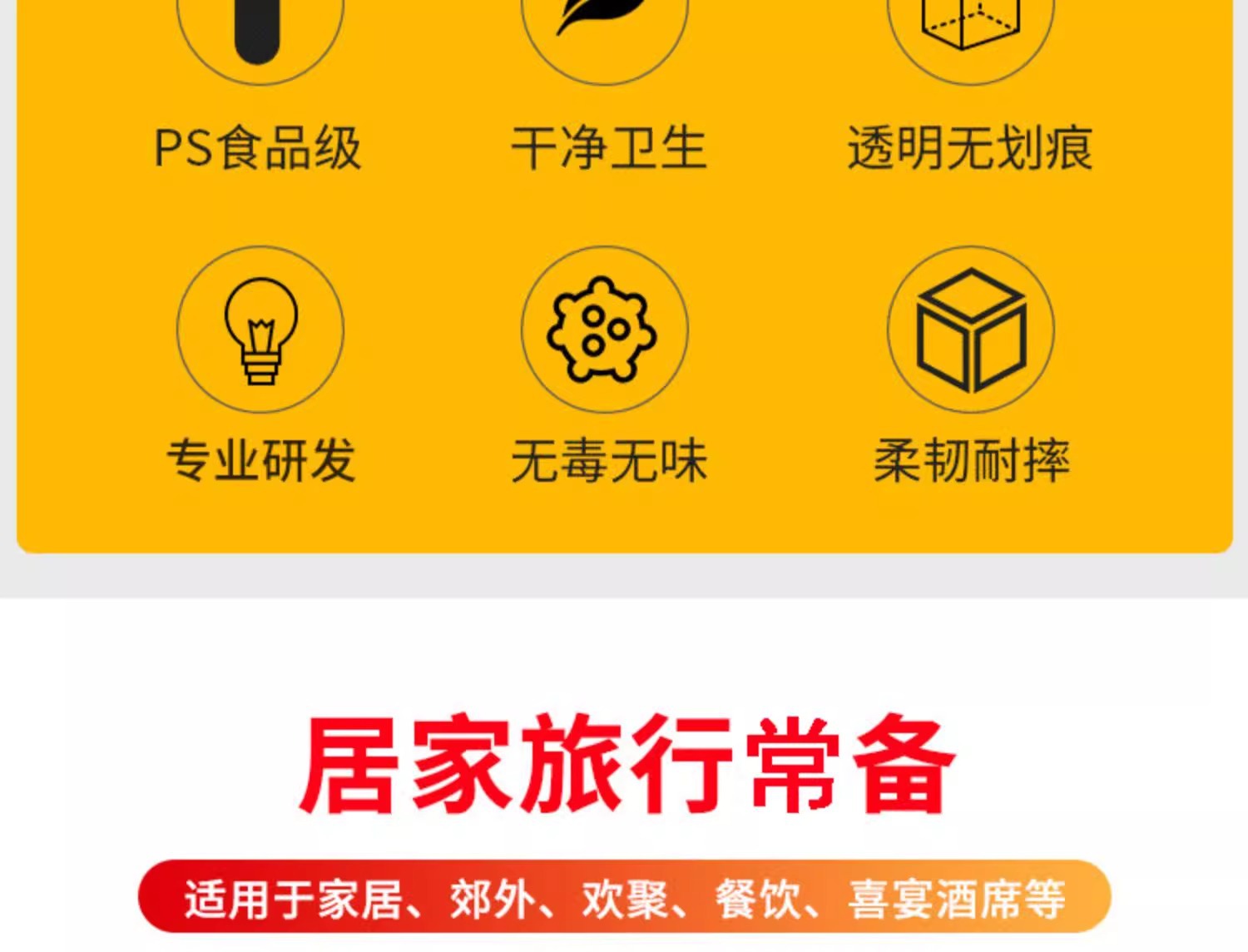 PS食品级

干净卫生

透明无划痕

专业研发

无毒无味

柔韧耐摔

居家旅行常备

适用于家居、郊外、欢聚、餐饮、喜宴酒席等