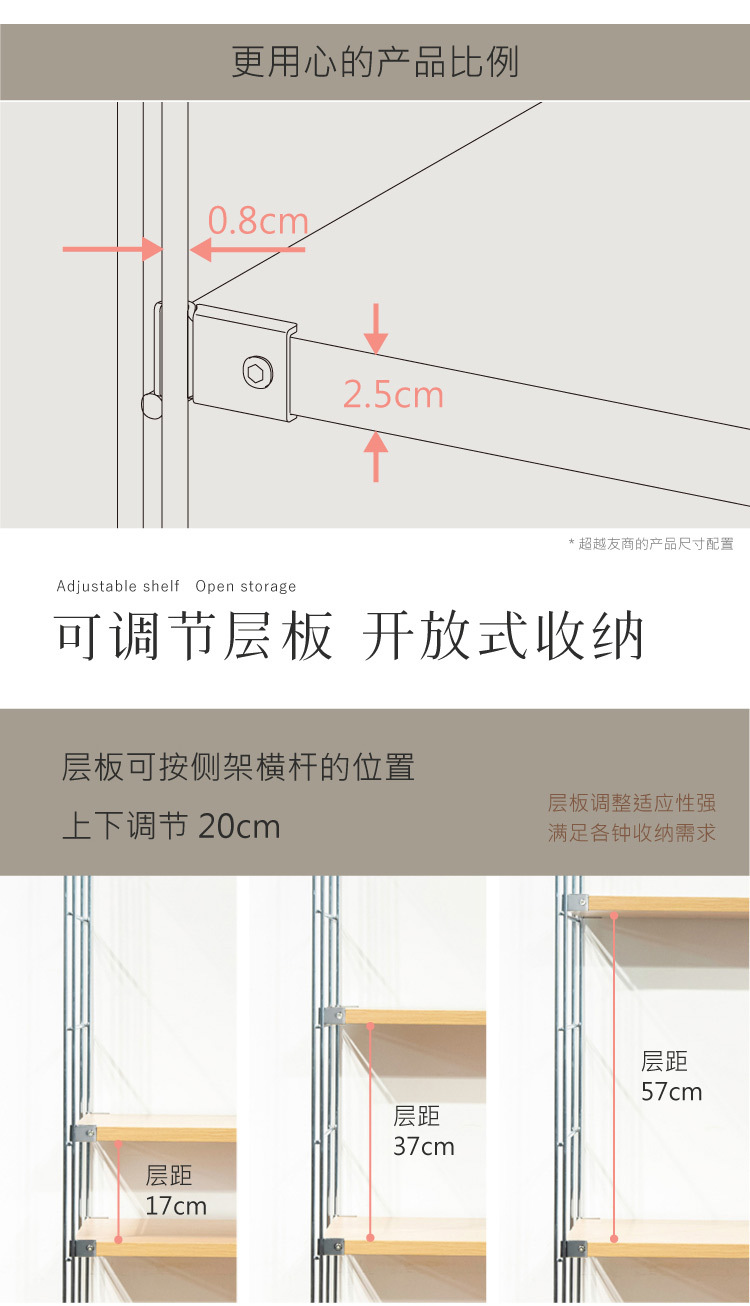 更用心的产品比例

0.8cm

2.5cm

* 超越友商的产品尺寸配置

Adjustable shelf Open storage

可调节层板 开放式收纳

层板可按侧架横杆的位置

上下调节 20cm

层板调整适应性强
满足各钟收纳需求

层距
17cm

层距
37cm

层距
57cm