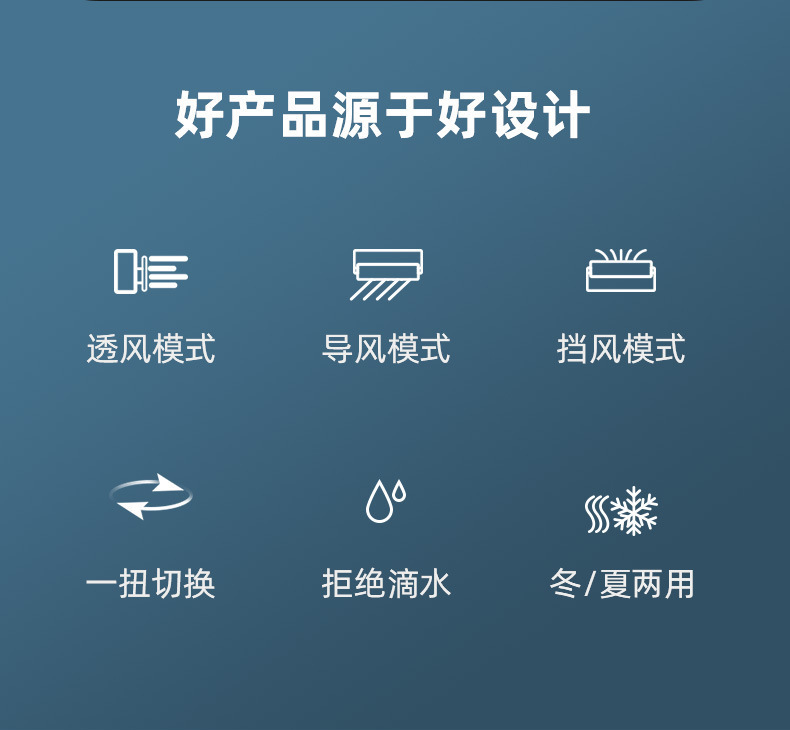 好产品源于好设计

透风模式

导风模式

挡风模式

一扭切换

拒绝滴水

冬/夏两用