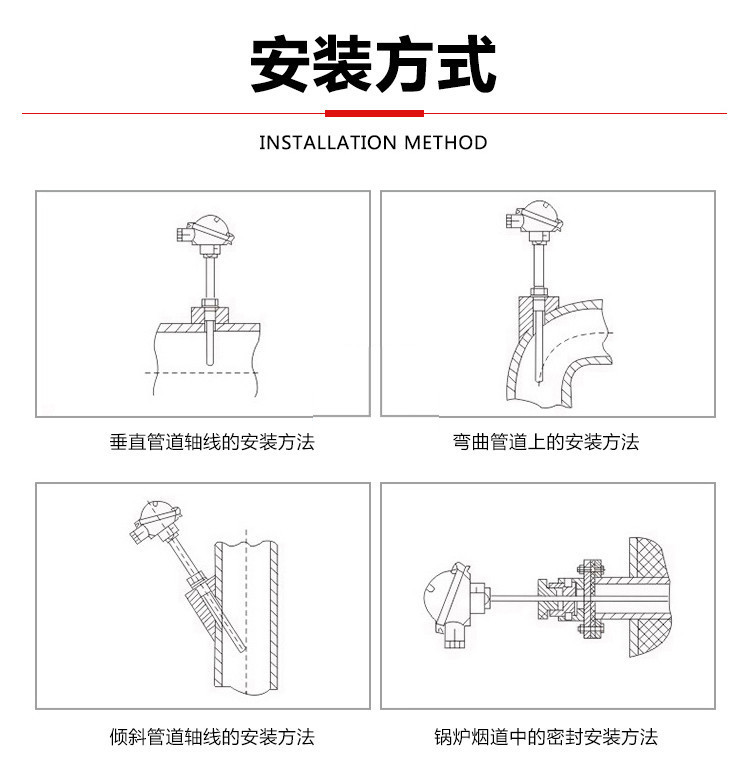 安装方式

INSTALLATION METHOD

垂直管道轴线的安装方法

弯曲管道上的安装方法

倾斜管道轴线的安装方法

锅炉烟道中的密封安装方法