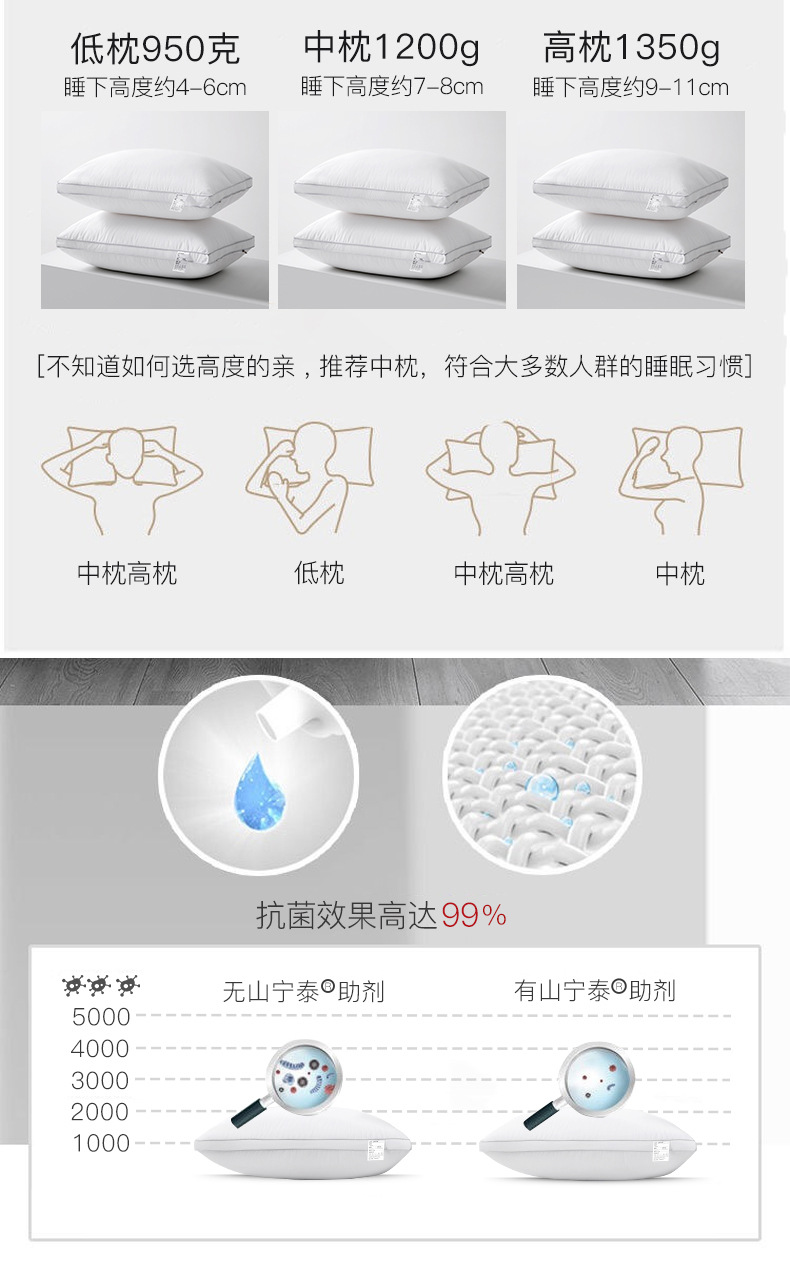 低枕950克
睡下高度约4-6cm

中枕1200g
睡下高度约7-8cm

高枕1350g
睡下高度约9-11cm

[不知道如何选高度的亲，推荐中枕，符合大多数人群的睡眠习惯]

中枕高枕

低枕

中枕高枕

中枕

抗菌效果高达99%

无山宁泰®助剂

有山宁泰®助剂

5000
4000
3000
2000
1000