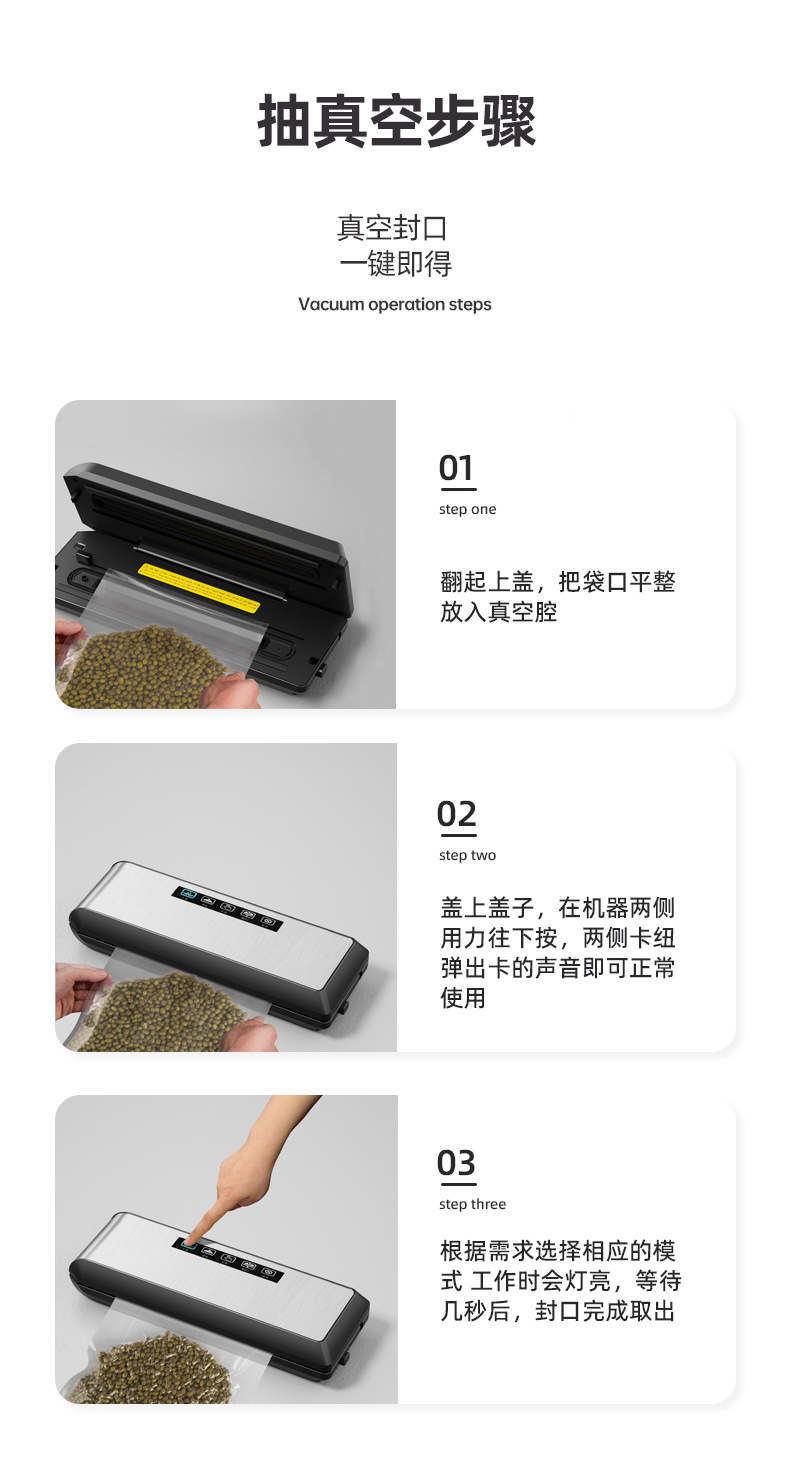 抽真空步骤

真空封口
一键即得

Vacuum operation steps

01
step one

翻起上盖，把袋口平整放入真空腔

02
step two

盖上盖子，在机器两侧用力往下按，两侧卡纽弹出卡的声音即可正常使用

03
step three

根据需求选择相应的模式 工作时会灯亮，等待几秒后，封口完成取出